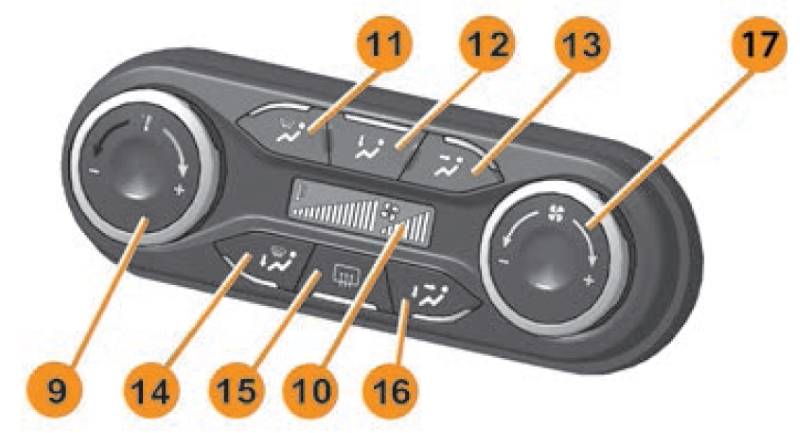 11
12
13
17
-
+
-
+
9
14
15
10
16