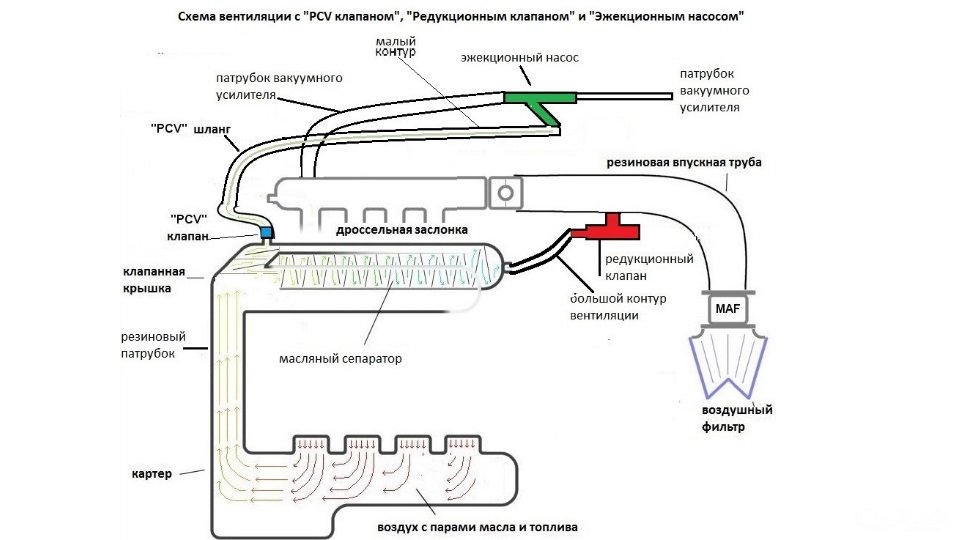 Схема вентиляции с "PCV клапаном", "Редукционным клапаном" и "Эжекционным насосом"

малый контур

эжекционный насос

патрубок вакуумного усилителя

патрубок вакуумного усилителя

"PCV" шланг

резиновая впускная труба

"PCV" клапан

дроссельная заслонка

редукционный клапан

клапанная крышка

большой контур вентиляции

MAF

резиновый патрубок

масляный сепаратор

воздушный фильтр

картер

воздух с парами масла и топлива