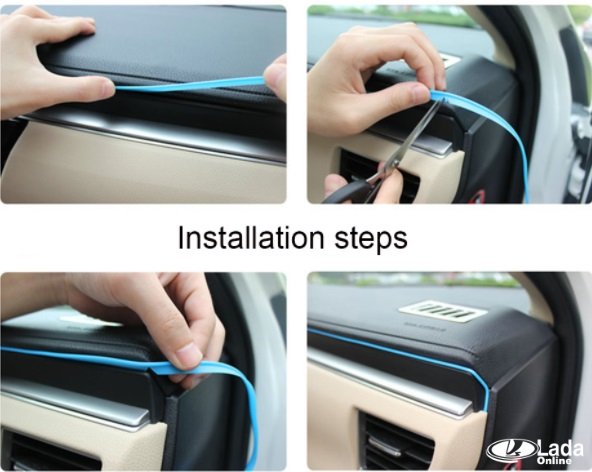 Installation steps

Lada
Online