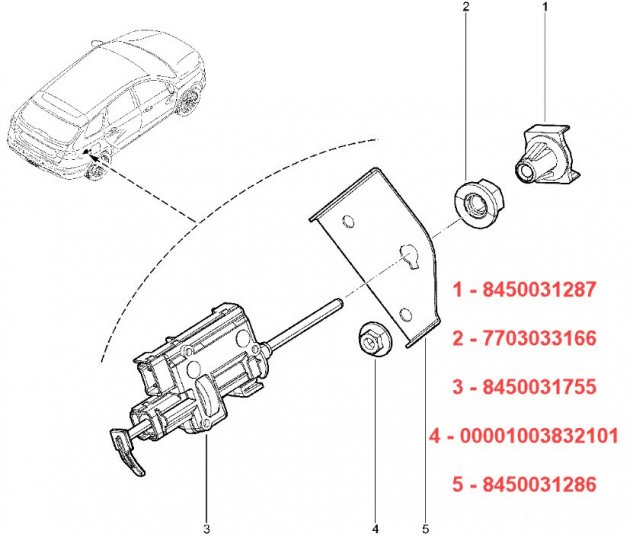 2
1
1 - 8450031287
2 - 7703033166
3 - 8450031755
4 - 00001003832101
5 - 8450031286
3
4
5