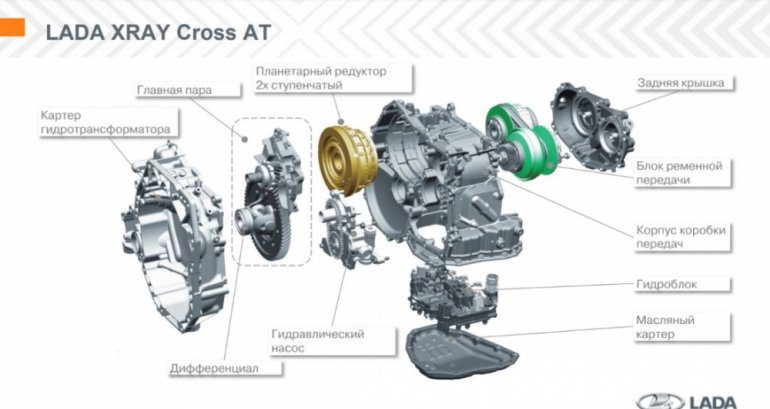 LADA XRAY Cross AT

Картер гидротрансформатора

Главная пара

Планетарный редуктор 2х ступенчатый

Задняя крышка

Блок ременной передачи

Корпус коробки передач

Гидроблок

Масляный картер

Гидравлический насос

Дифференциал

LADA