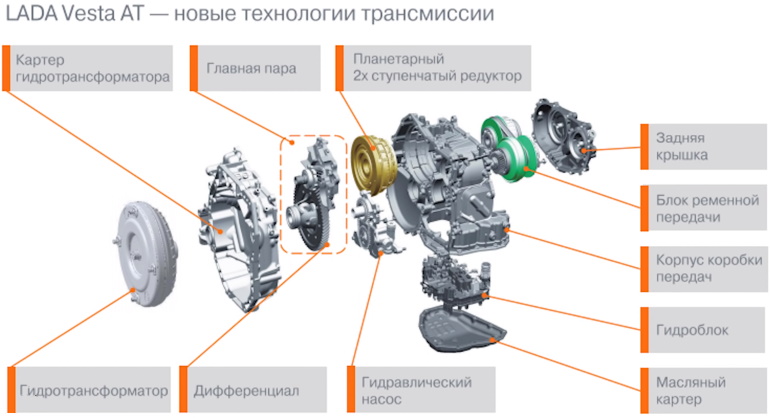 LADA Vesta AT — новые технологии трансмиссии

Картер гидротрансформатора

Главная пара

Планетарный 2х ступенчатый редуктор

Задняя крышка

Блок ременной передачи

Корпус коробки передач

Гидроблок

Масляный картер

Гидротрансформатор

Дифференциал

Гидравлический насос