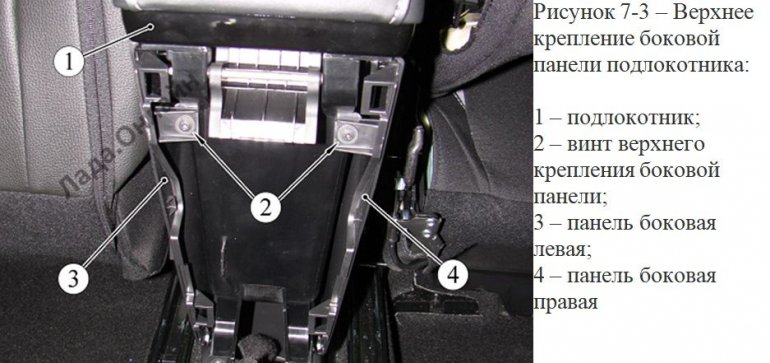 1

2

3

4

Лада.Онлайн

Рисунок 7-3 – Верхнее крепление боковой панели подлокотника:

1 – подлокотник;
2 – винт верхнего крепления боковой панели;
3 – панель боковая левая;
4 – панель боковая правая