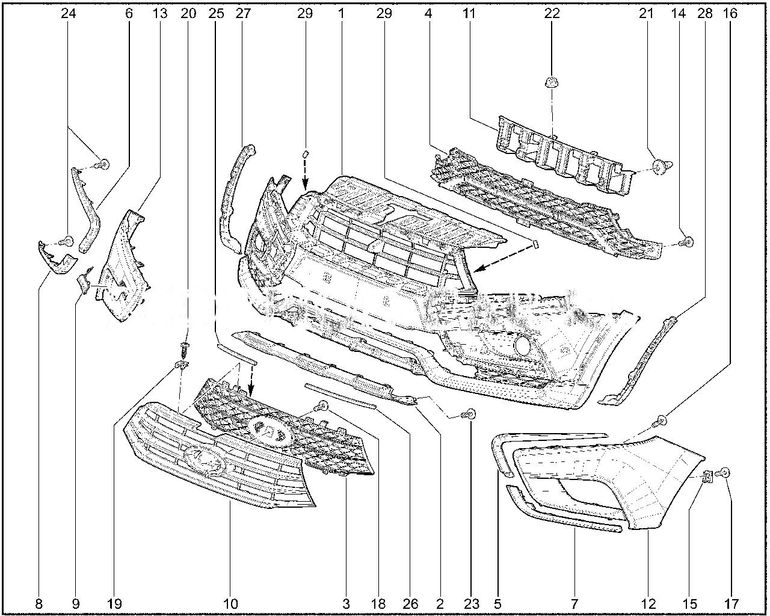 24 6 13 20 25 27 29 1 29 4 11 22 21 14 28 16

8 9 19 10 3 18 26 2 23 5 7 12 15 17