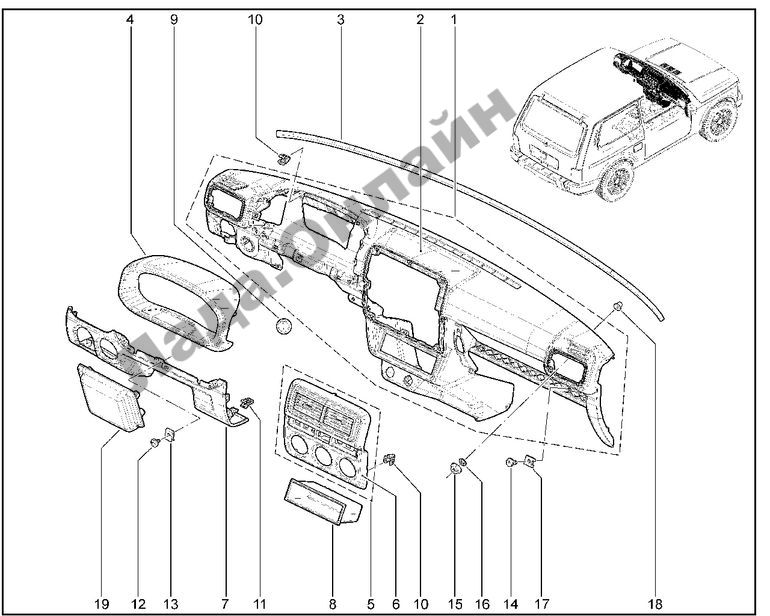 4 9 10 3 2 1

Лада.Онлайн

19 12 13 7 11 8 5 6 10 15 16 14 17 18