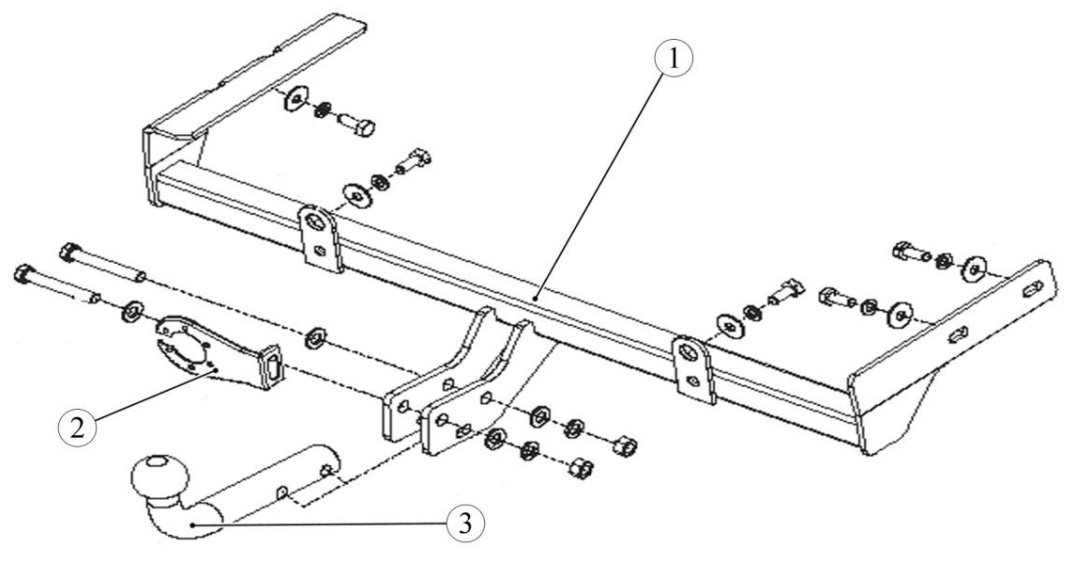 1
2
3