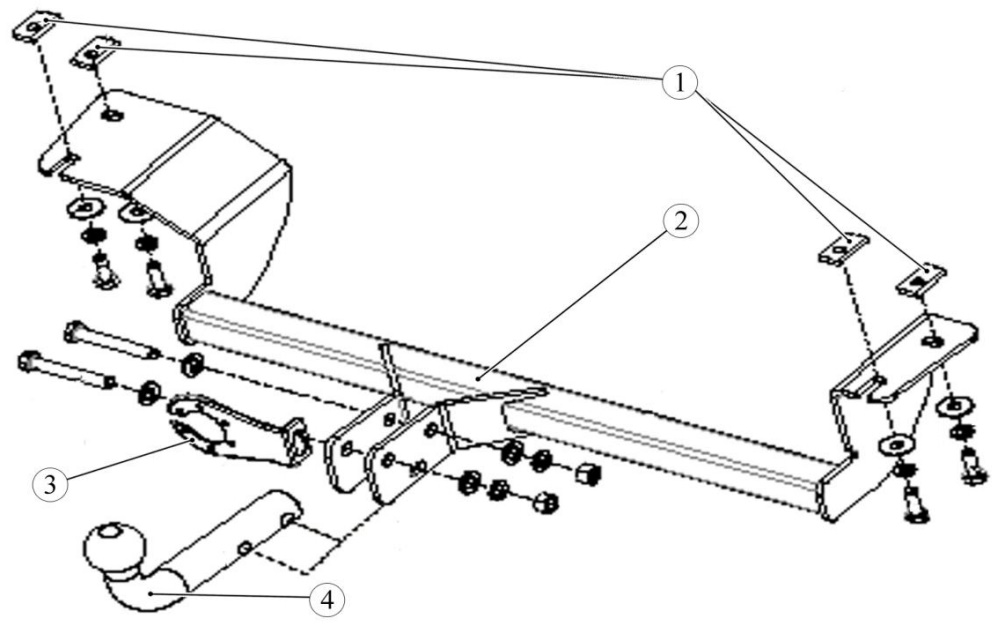 1
2
3
4