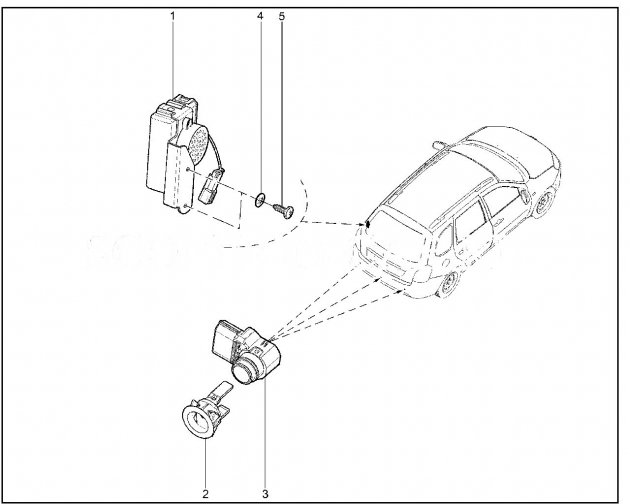 1
4
5
2
3