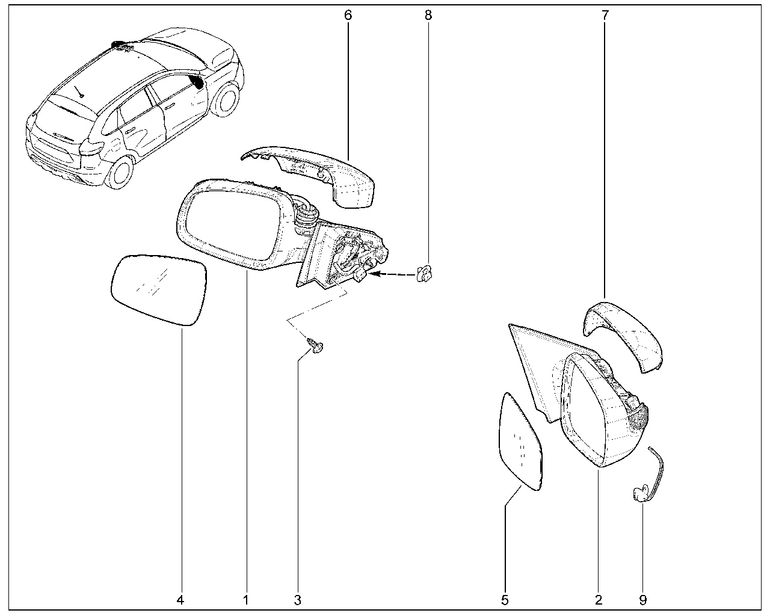 6
8
7
4
1
3
5
2
9