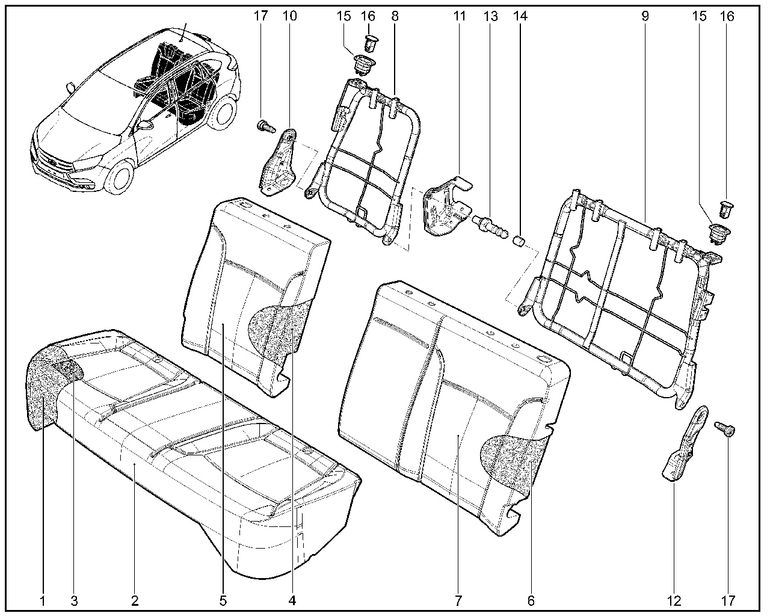 17 10 15 16 8 11 13 14 9 15 16

1 3 2 5 4 7 6 12 17