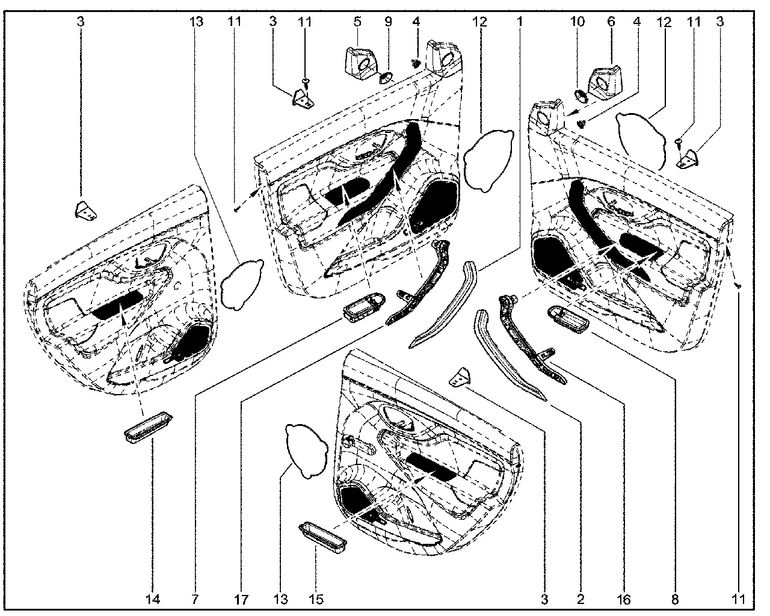 3 13 11 3 11 5 9 4 12 1 10 6 4 12 11 3

14 7 17 13 15 3 2 16 8 11