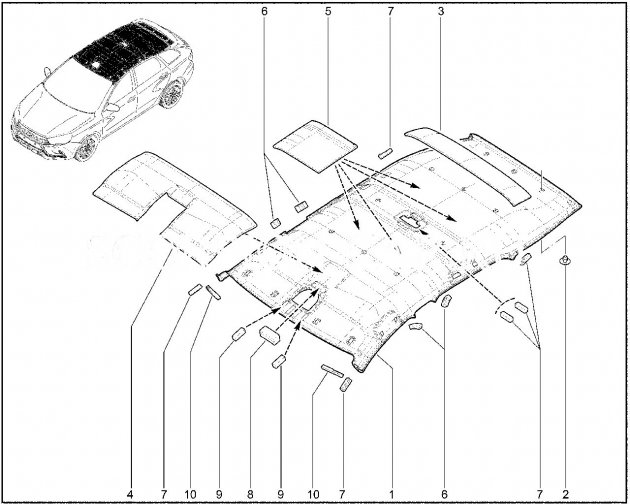 6
5
7
3
4
7
10
9
8
9
10
7
1
6
7
2