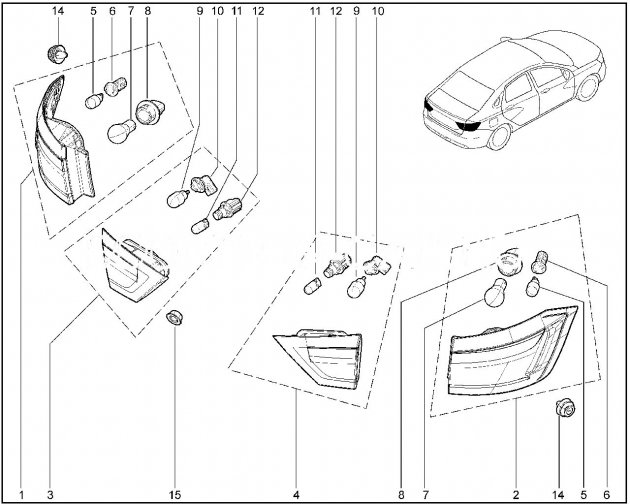 14 5 6 7 8 9 10 11 12 11 12 9 10

1 3 15 4 8 7 2 14 5 6