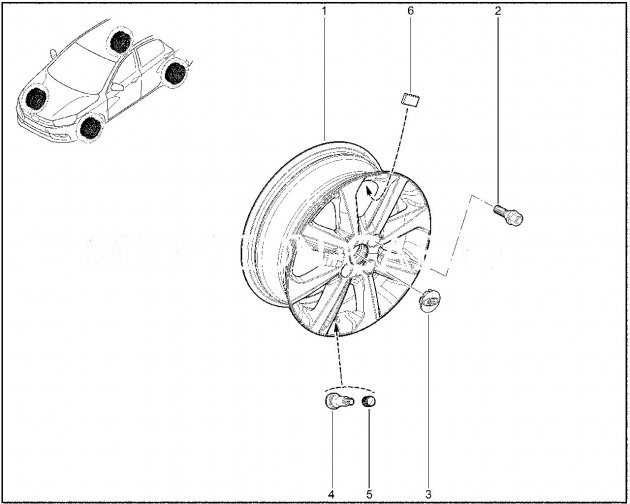 1
6
2
4
5
3