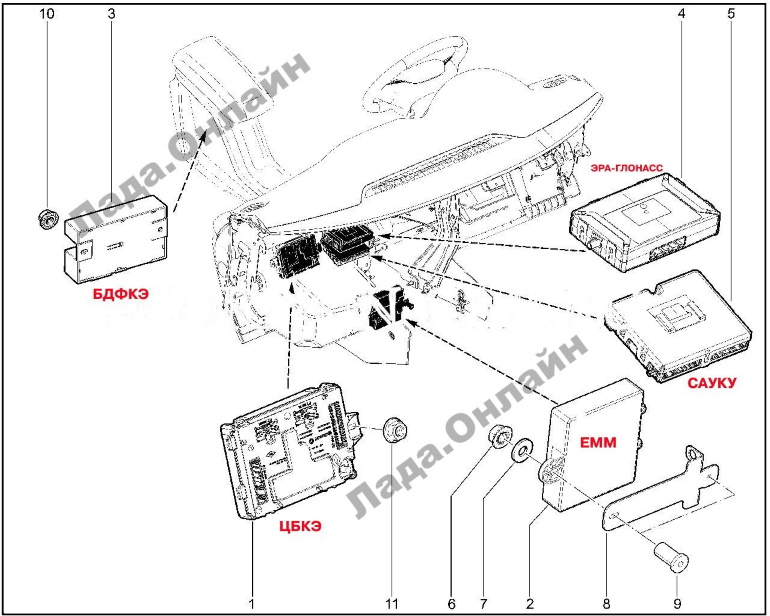 10
3
4
5
Лада.Онлайн
ЭРА-ГЛОНАСС
БДФКЭ
САУКУ
Лада.Онлайн
ЕММ
ЦБКЭ
1
11
6
7
2
8
9