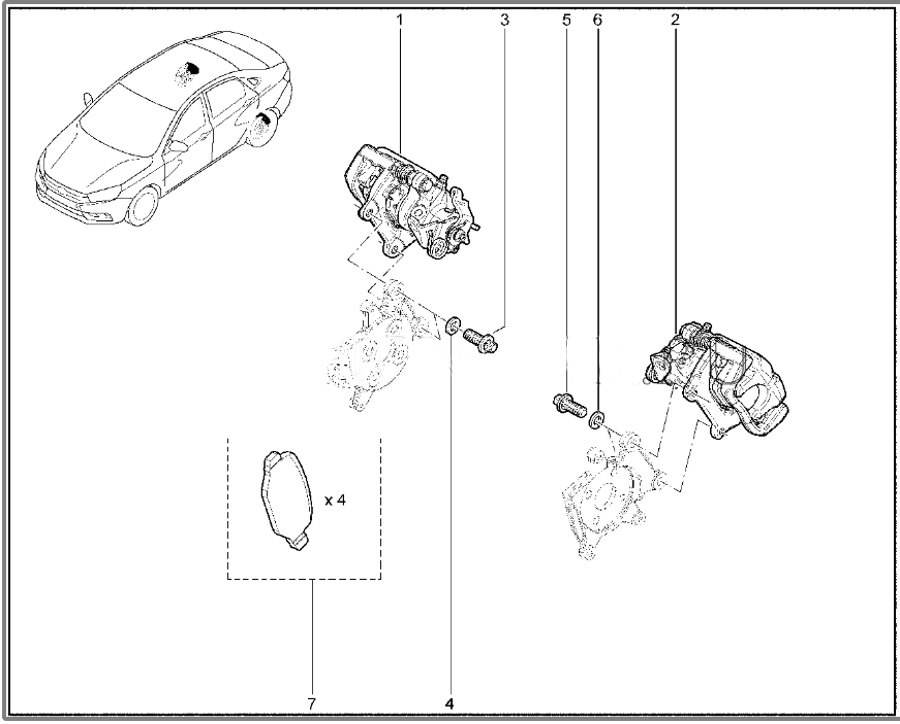 1
3
5
6
2
x 4
7
4