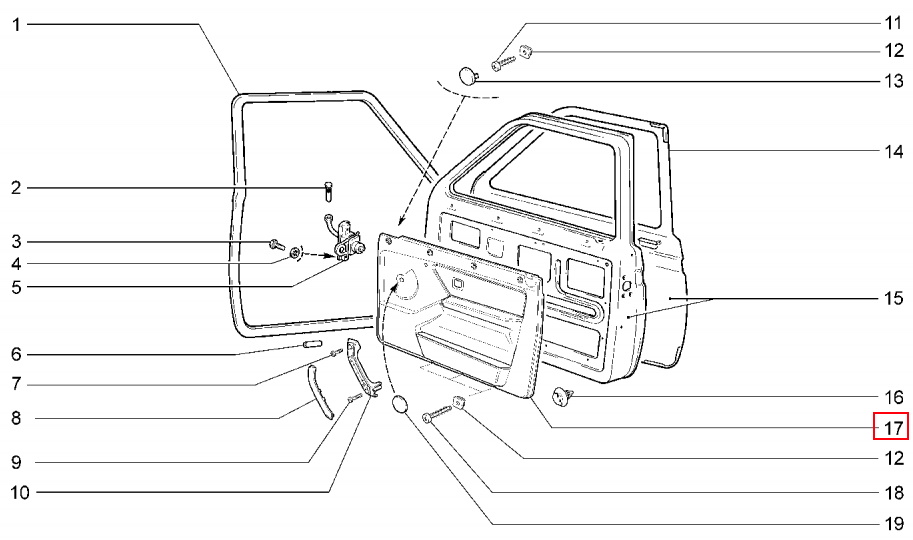 1
2
3
4
5
6
7
8
9
10
11
12
13
14
15
16
17
12
18
19