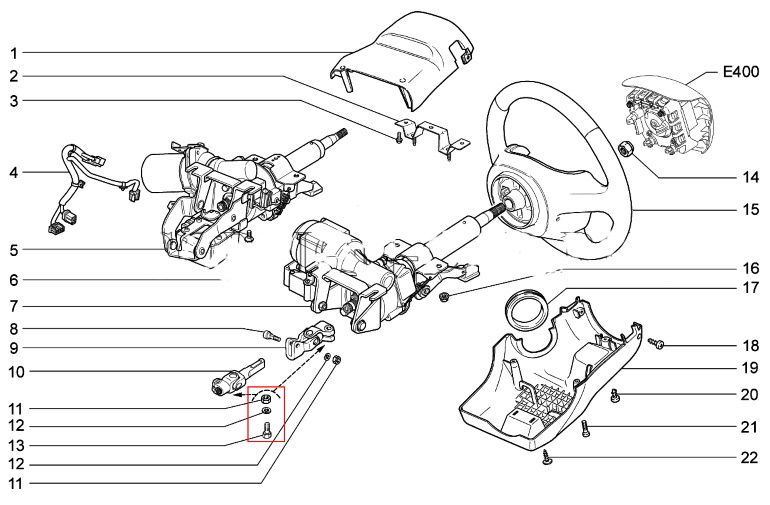 1
2
3
4
5
6
7
8
9
10
11
12
13
12
11
E400
14
15
16
17
18
19
20
21
22