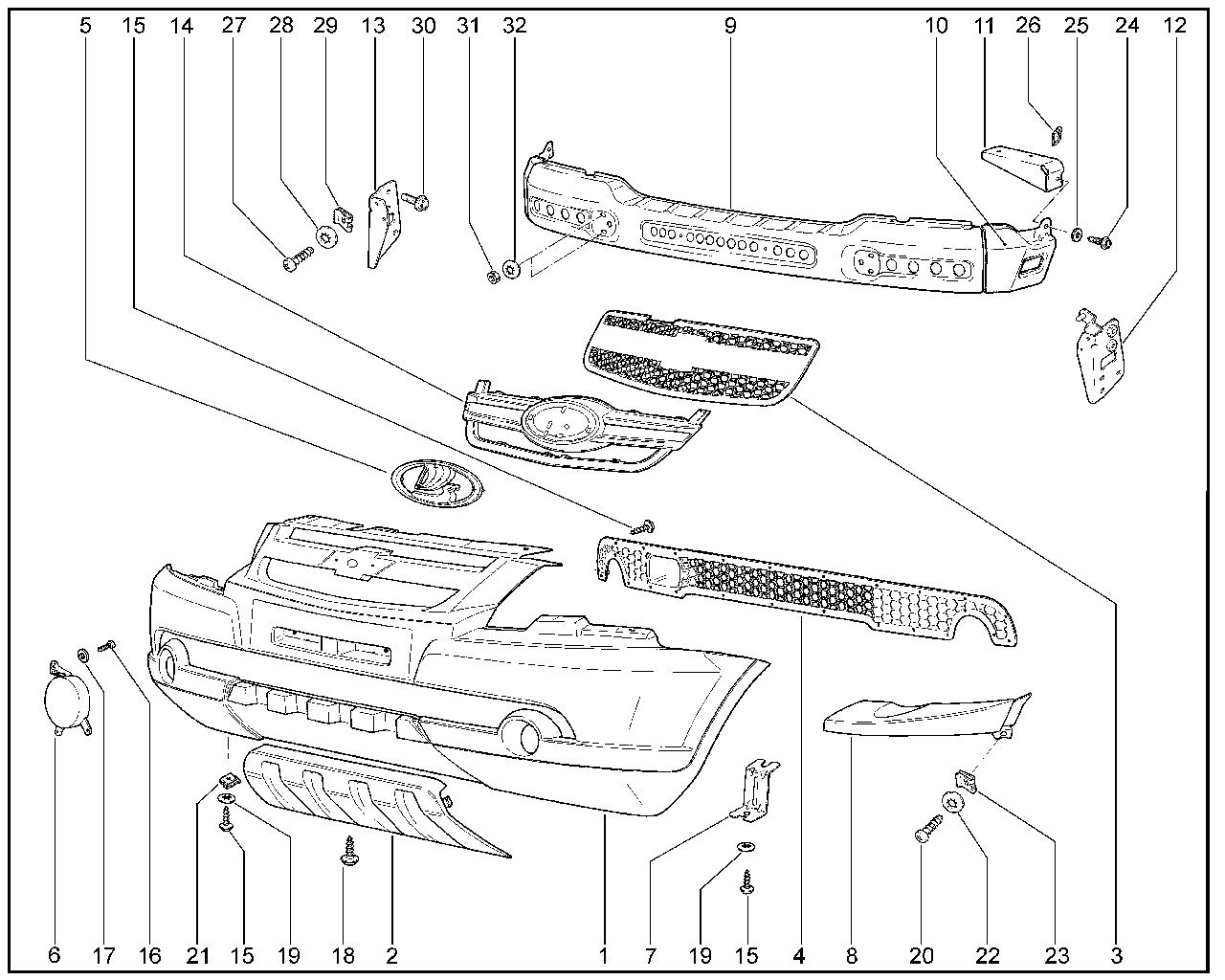 5 15 14 27 28 29 13 30 31 32 9 10 11 26 25 24 12

6 17 16 21 15 19 18 2 1 7 19 15 4 8 20 22 23 3