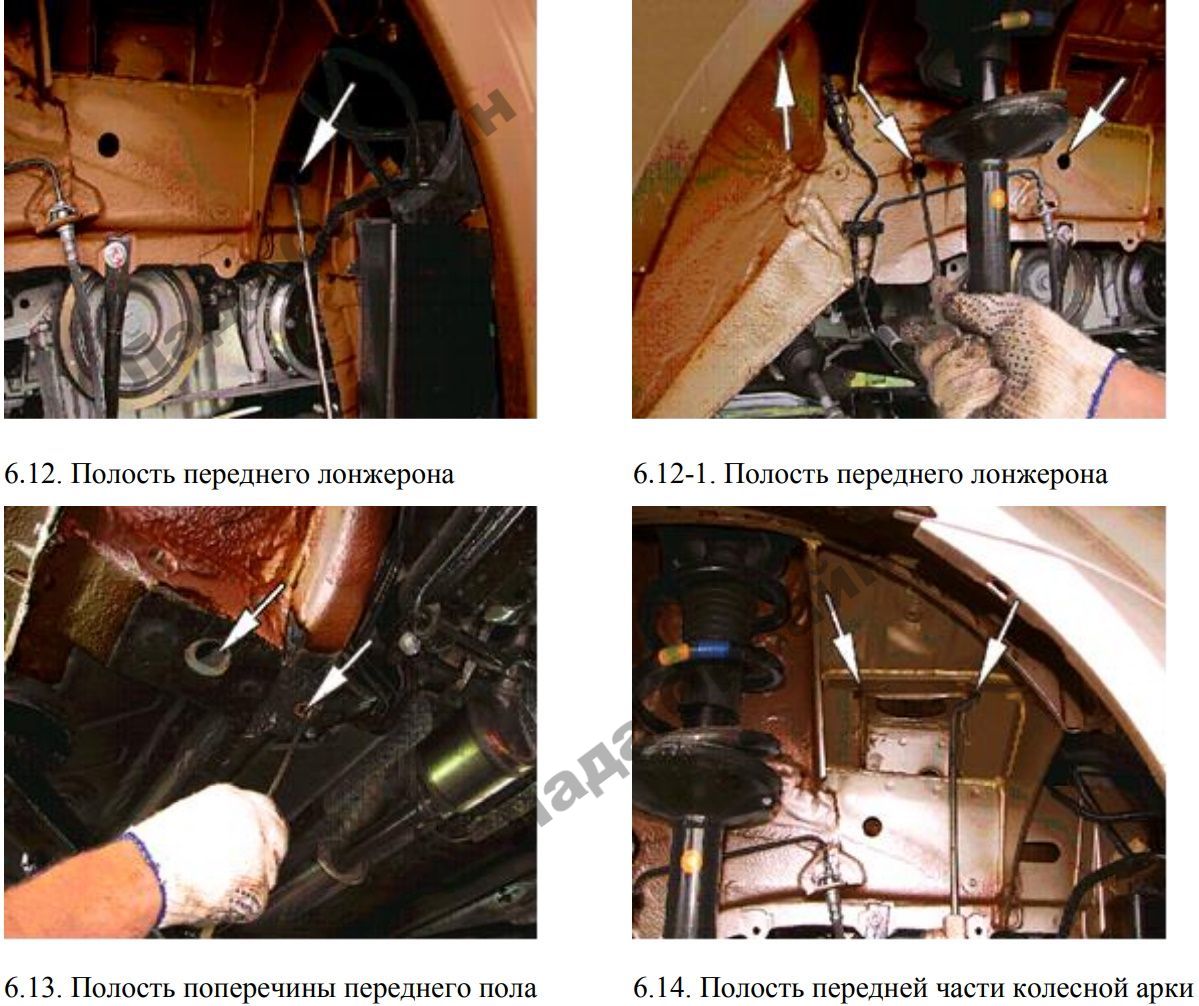 6.12. Полость переднего лонжерона

6.12-1. Полость переднего лонжерона

6.13. Полость поперечины переднего пола

6.14. Полость передней части колесной арки