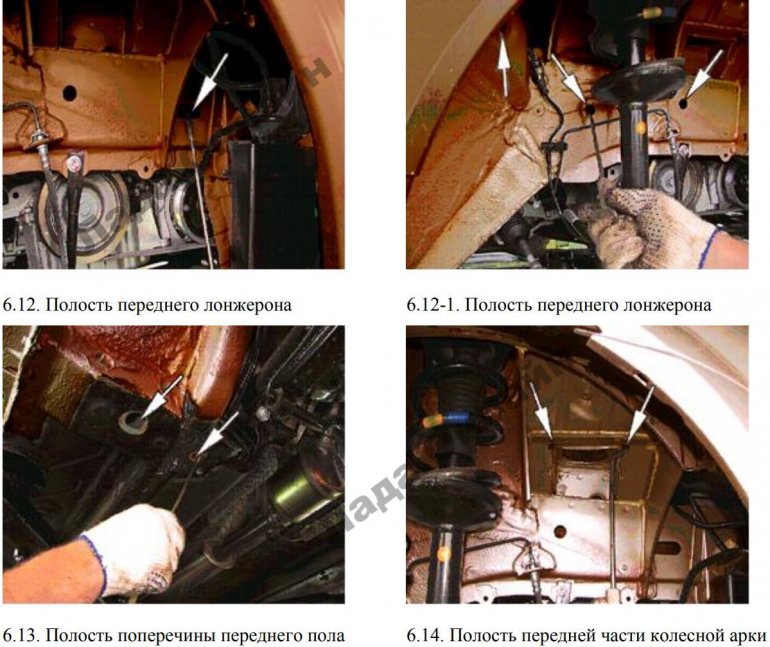 6.12. Полость переднего лонжерона

6.12-1. Полость переднего лонжерона

6.13. Полость поперечины переднего пола

6.14. Полость передней части колесной арки