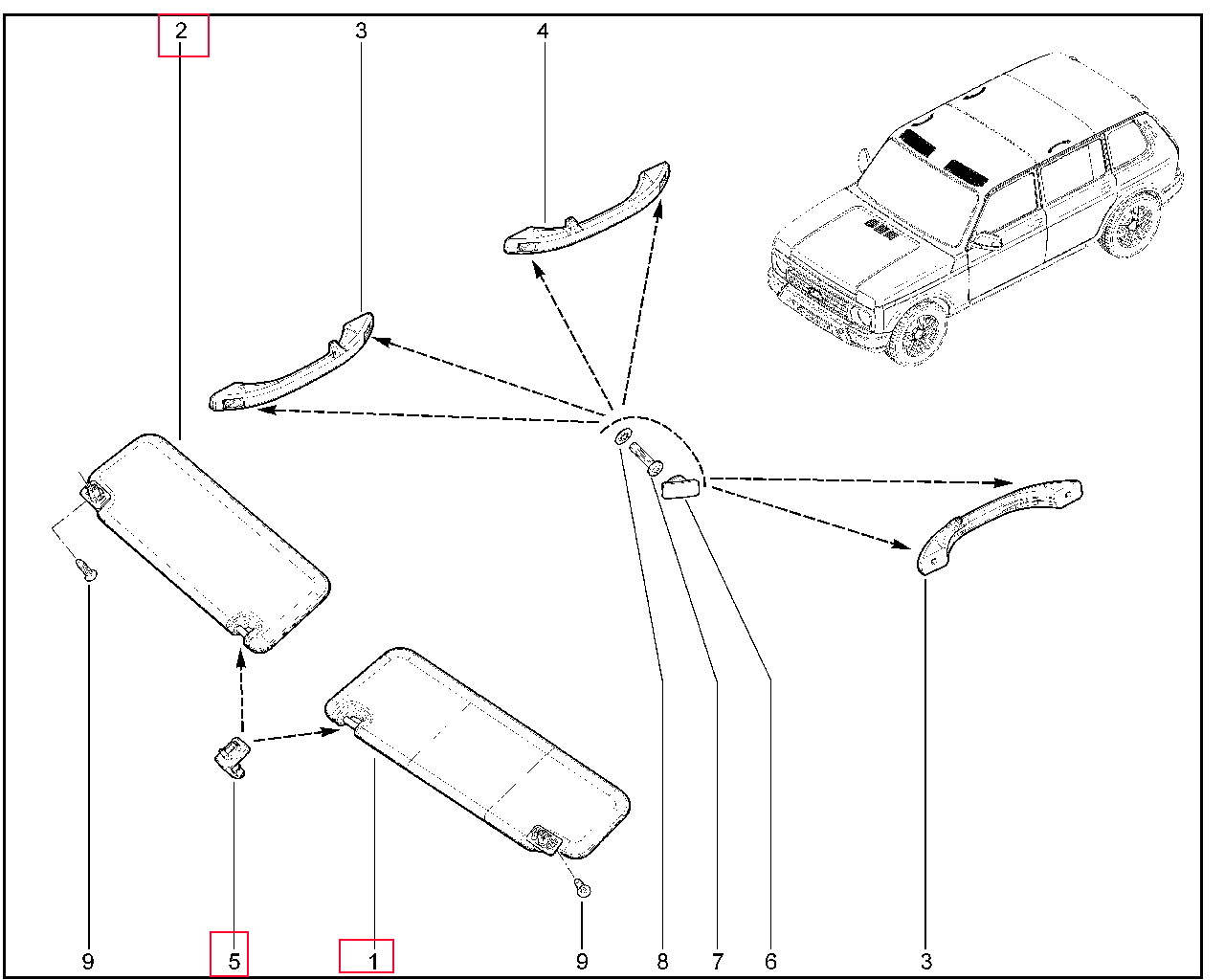 2
3
4
9
5
1
9
8
7
6
3