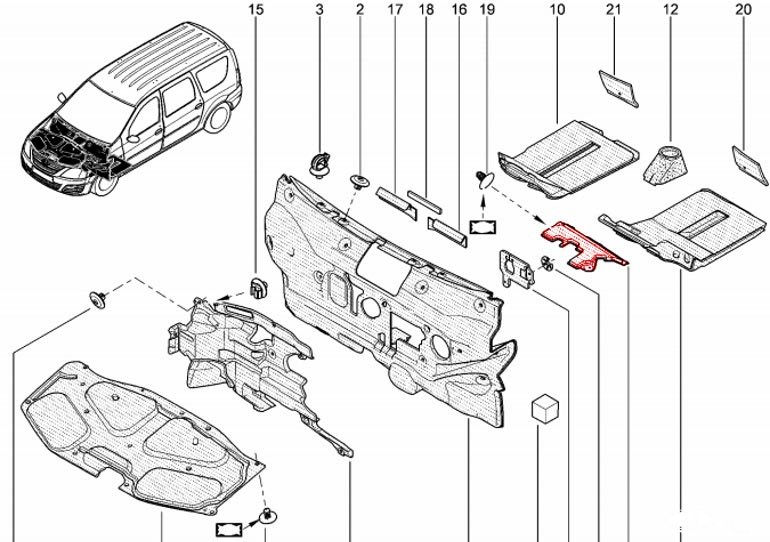 15
3
2
17
18
16
19
10
21
12
20