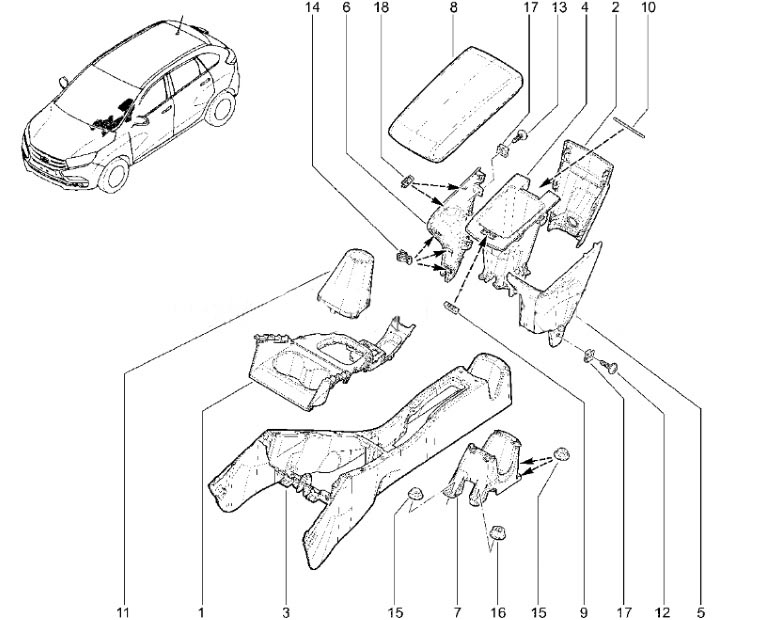 14 6 18 8 17 13 4 2 10

11 1 3 15 7 16 15 9 17 12 5