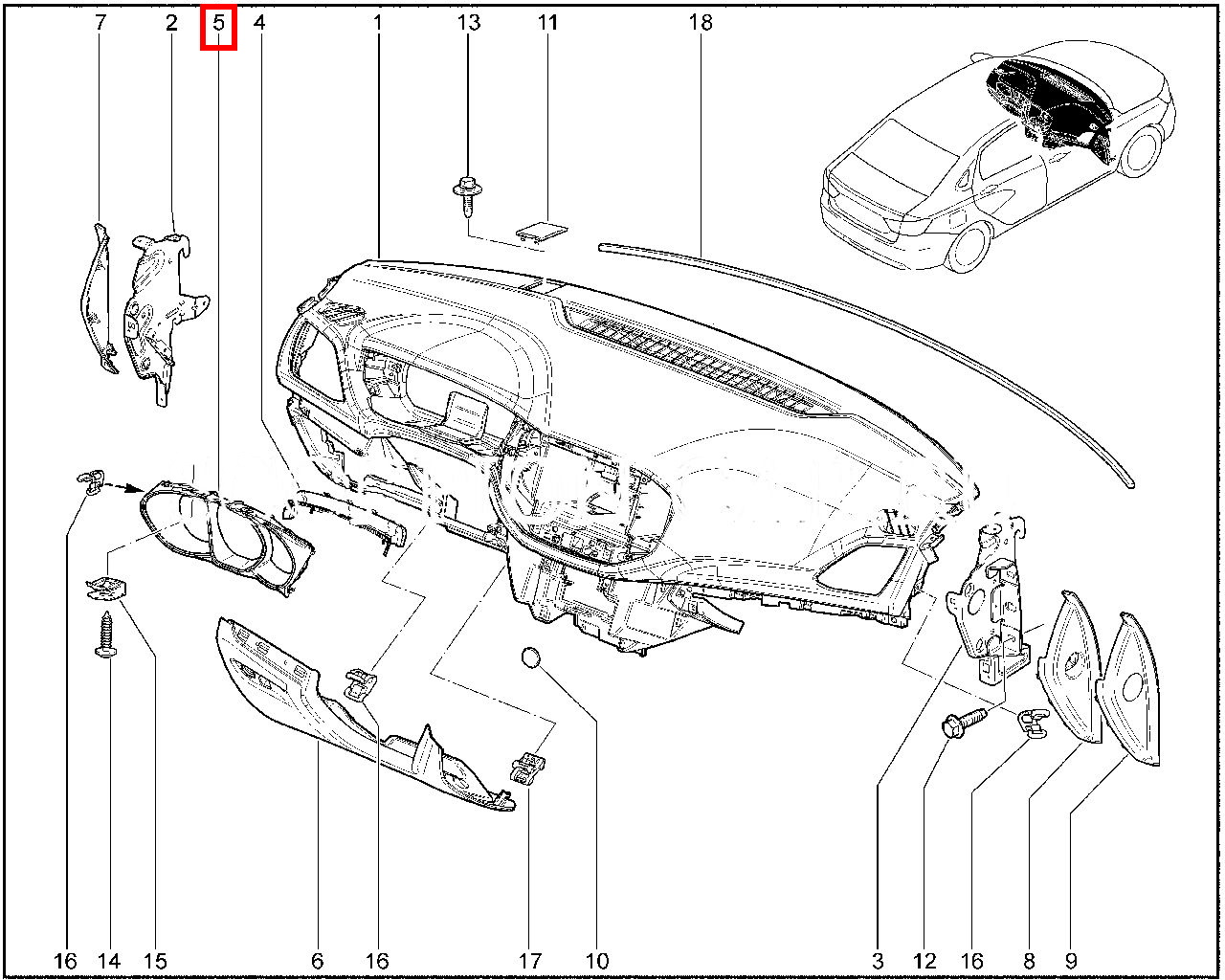 7 2 5 4 1 13 11 18

16 14 15 6 16 17 10 3 12 16 8 9