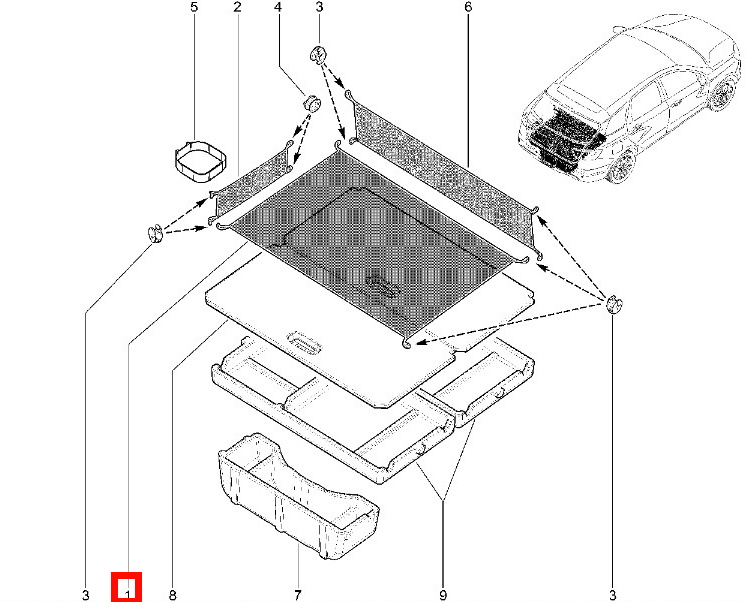 5
2
4
3
6
3
1
8
7
9
3