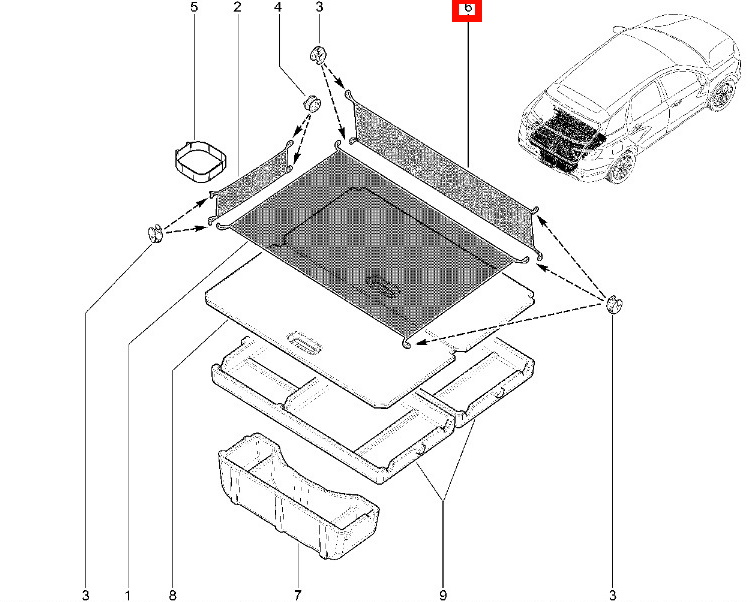 5
2
4
3
6
3
1
8
7
9
3