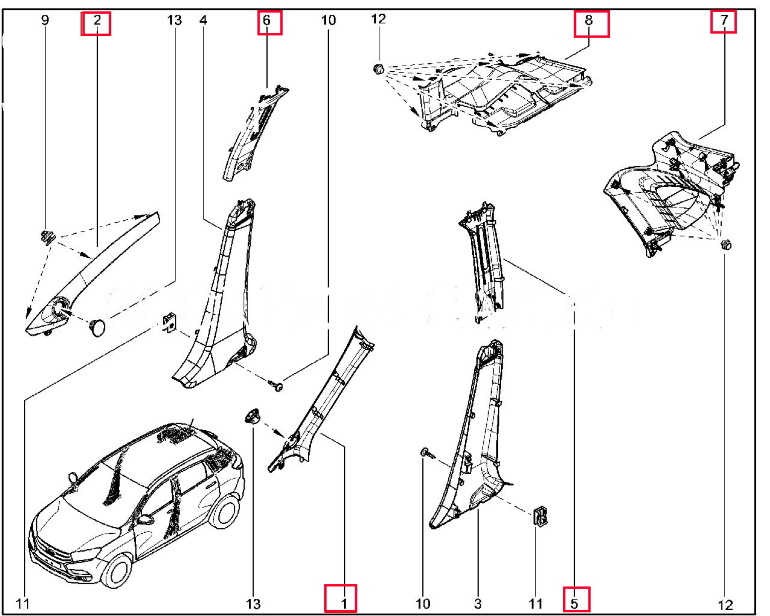 9
2
13
4
6
10
12
8
7
11
13
1
10
3
11
5
12