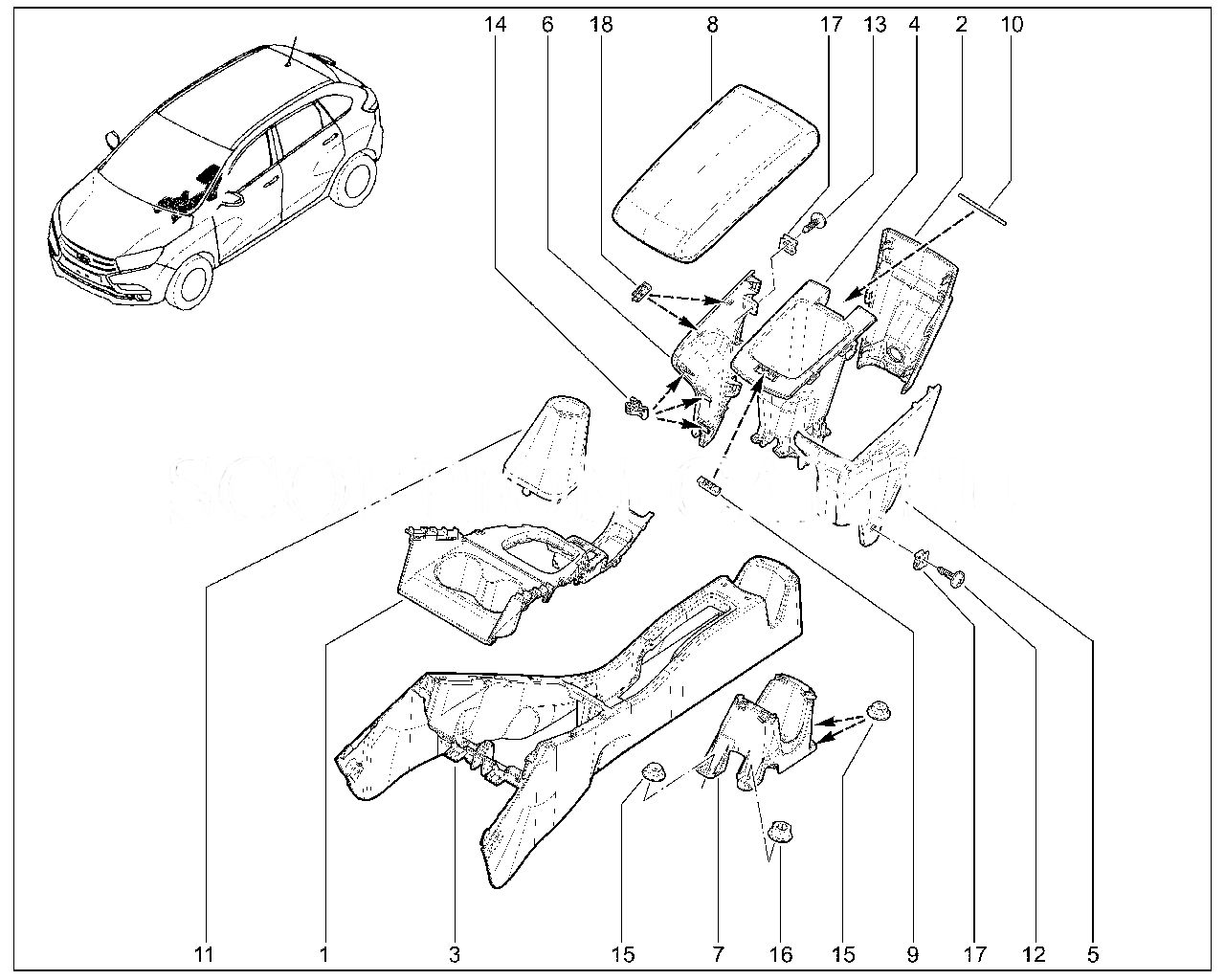 14 6 18 8 17 13 4 2 10

11 1 3 15 7 16 15 9 17 12 5