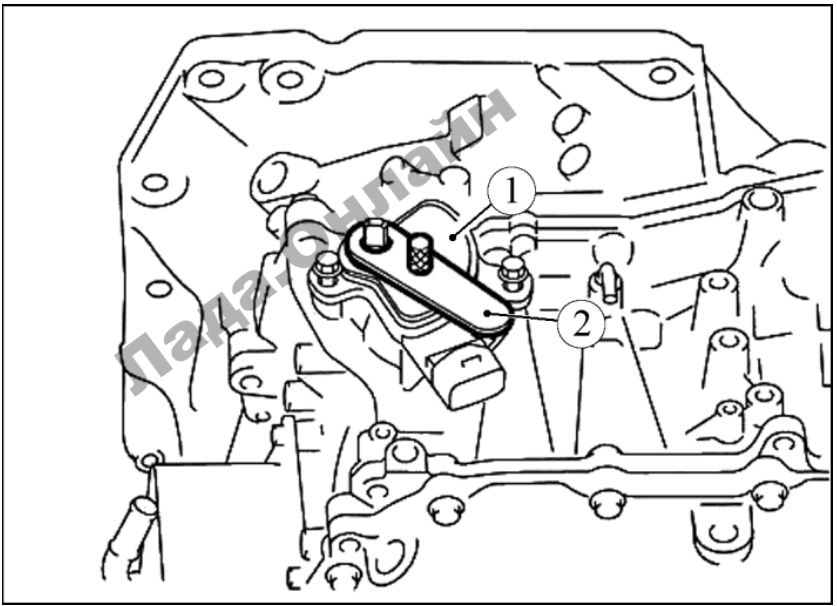 Лада.Онлайн
1
2