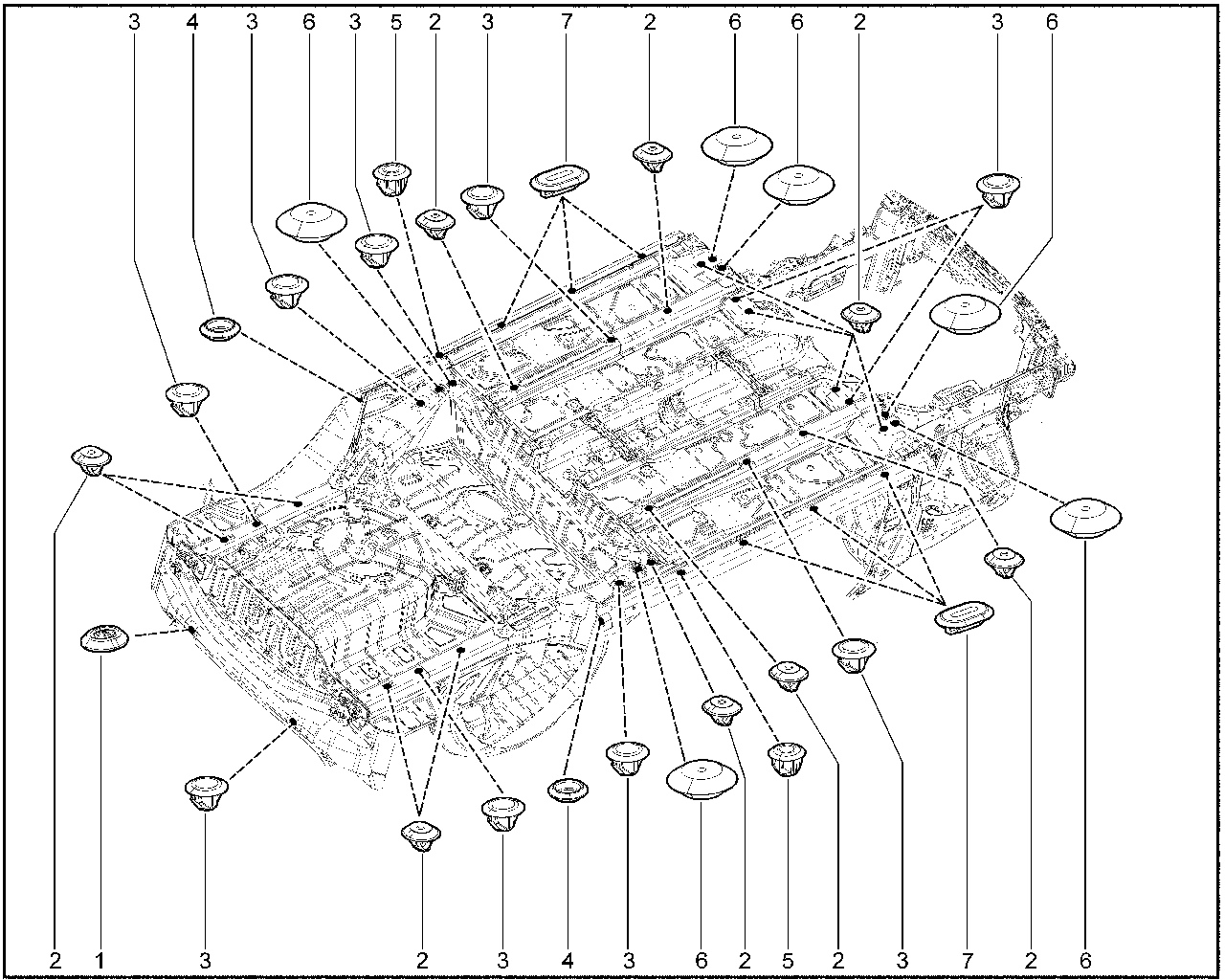 3 4 3 6 3 5 2 3 7 2 6 6 2 3 6

2 1 3 2 3 4 3 6 2 5 2 3 7 2 6