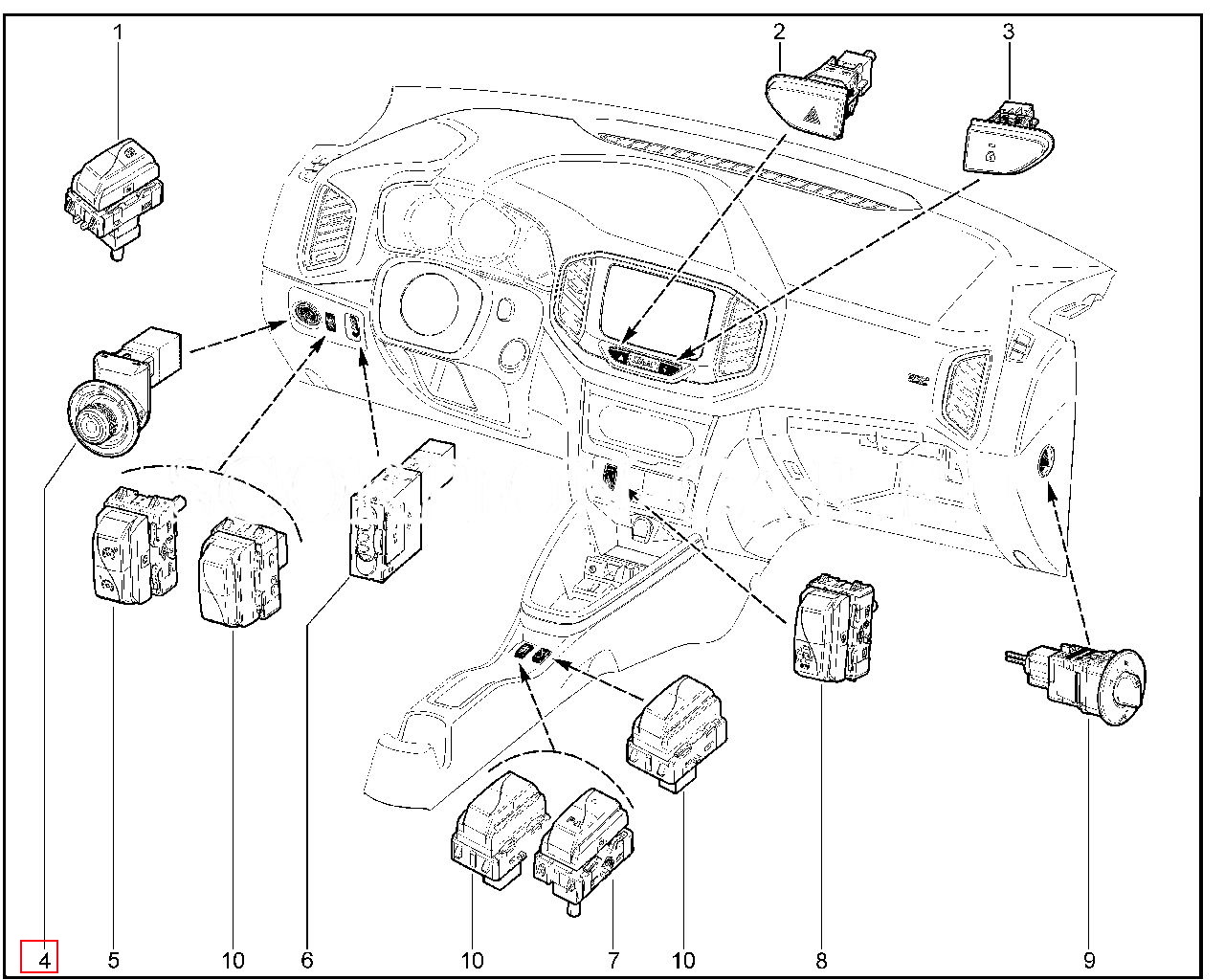 1
2
3
4
5
10
6
10
7
10
8
9