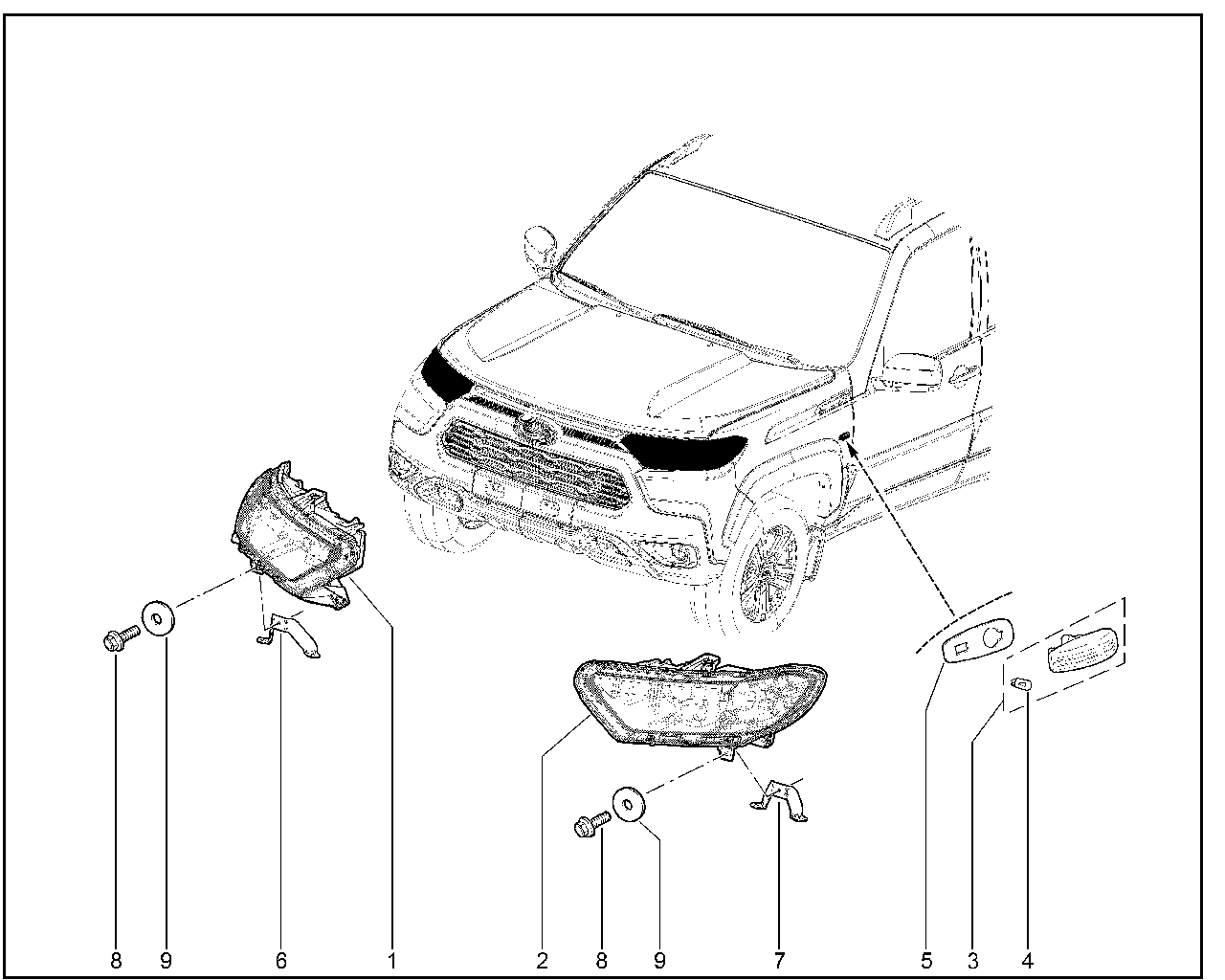 8 9 6 1 2 8 9 7 5 3 4