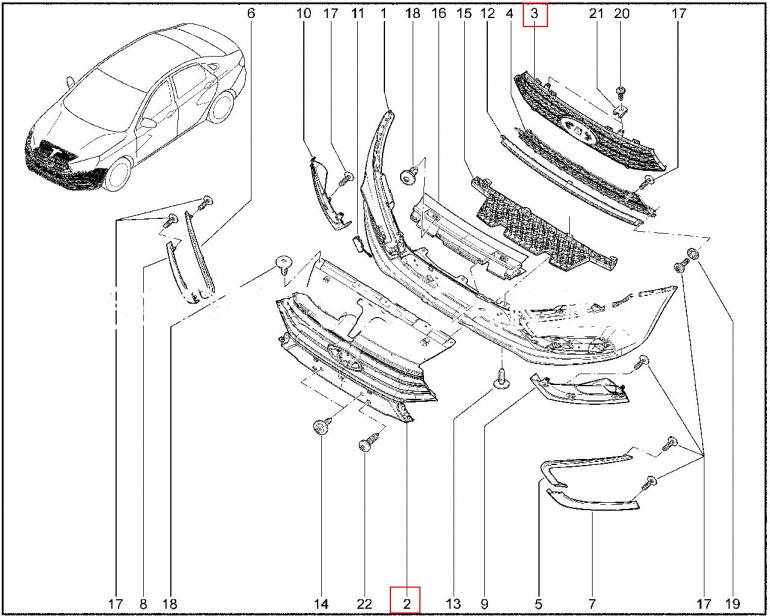 6 10 17 11 1 18 16 15 12 4 3 21 20 17

17 8 18 14 22 2 13 9 5 7 17 19