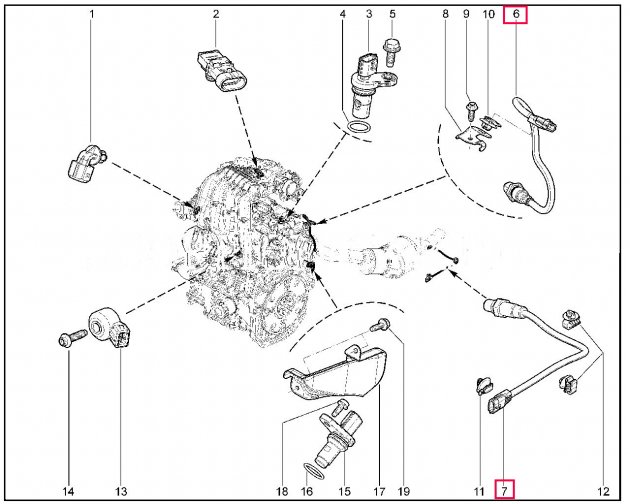 1
2
4
3
5
8
9
10
6
14
13
18
16
15
17
19
11
7
12