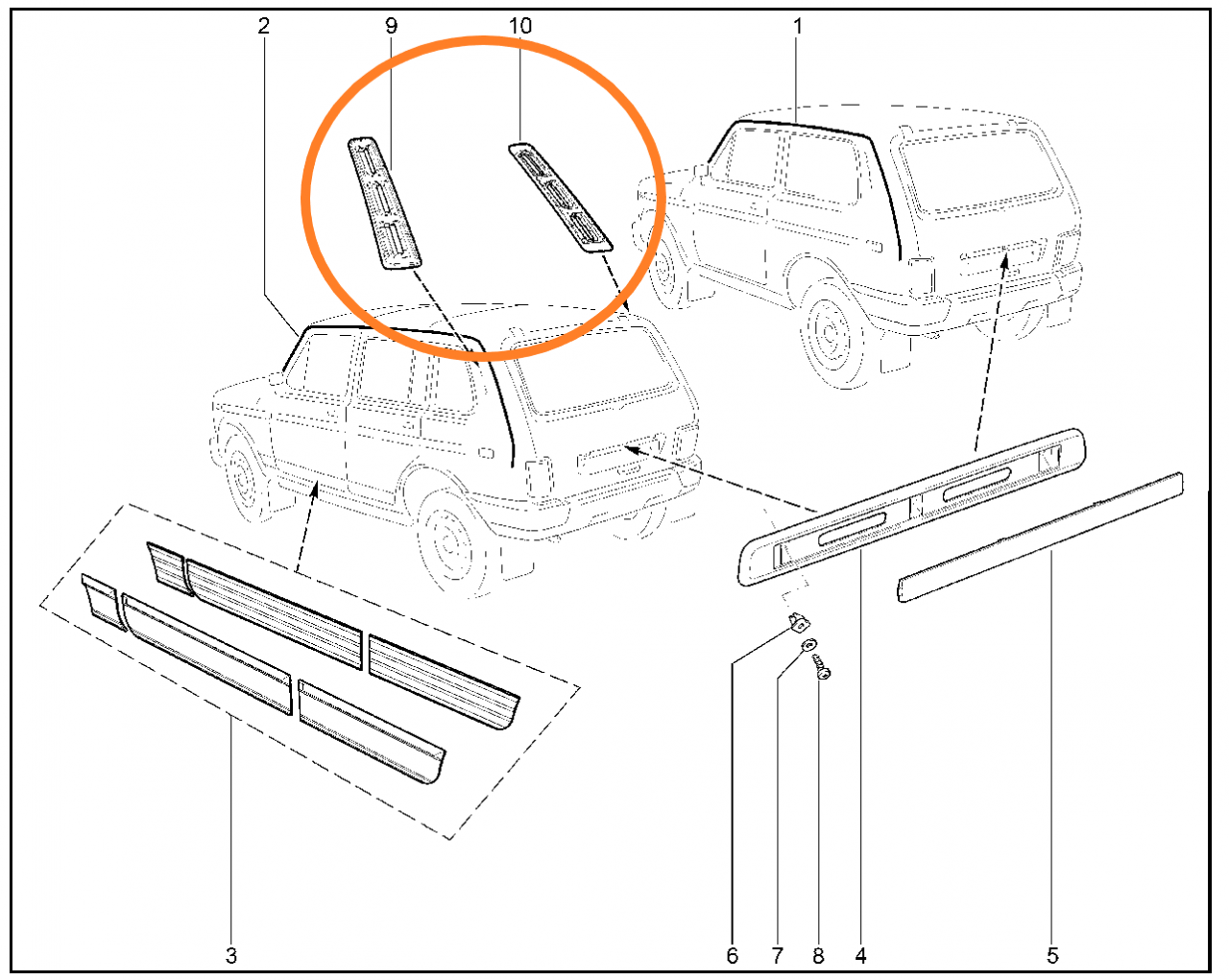 2
9
10
1
3
6
7
8
4
5