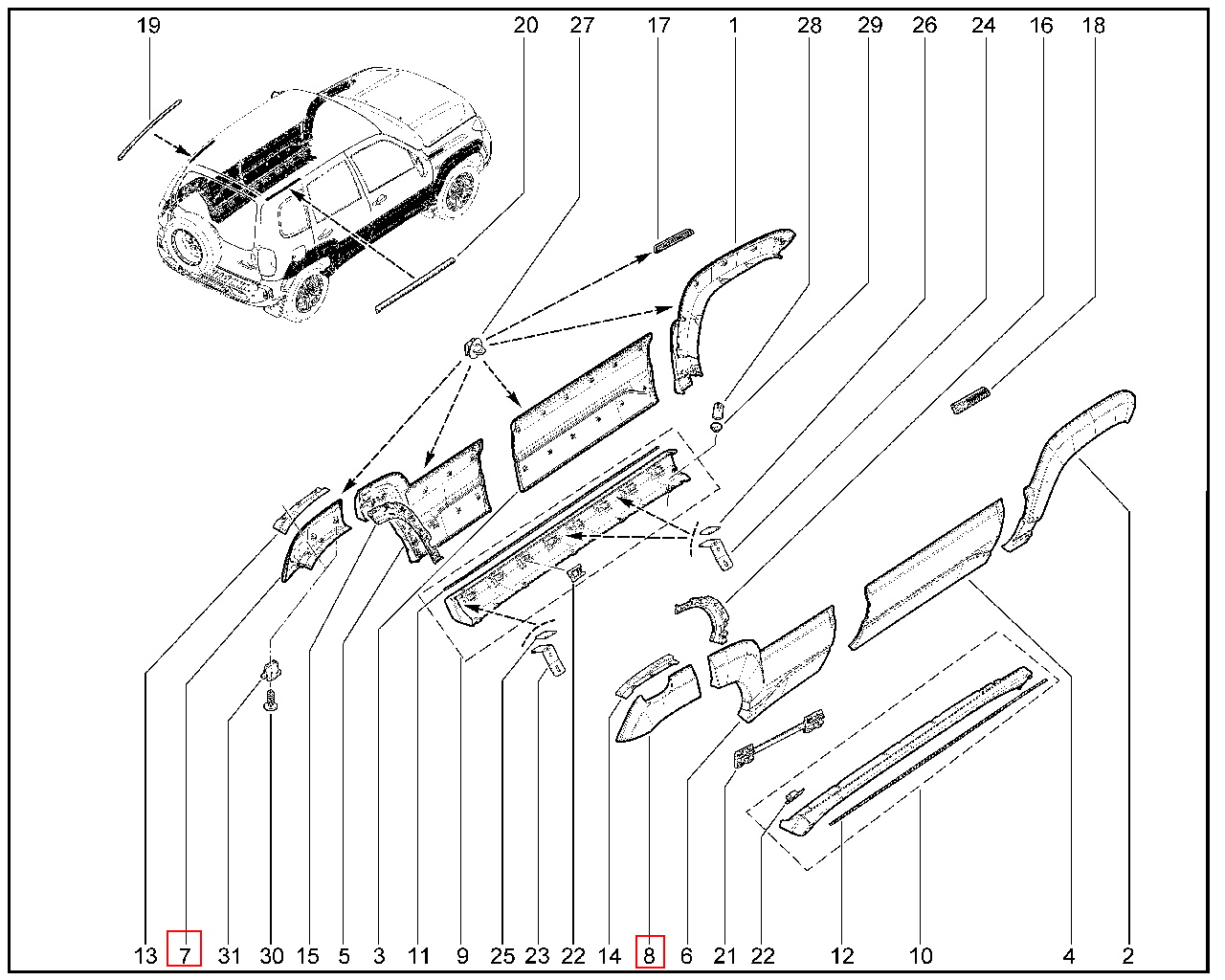 19 20 27 17 1 28 29 26 24 16 18

13 7 31 30 15 5 3 11 9 25 23 22 14 8 6 21 22 12 10 4 2