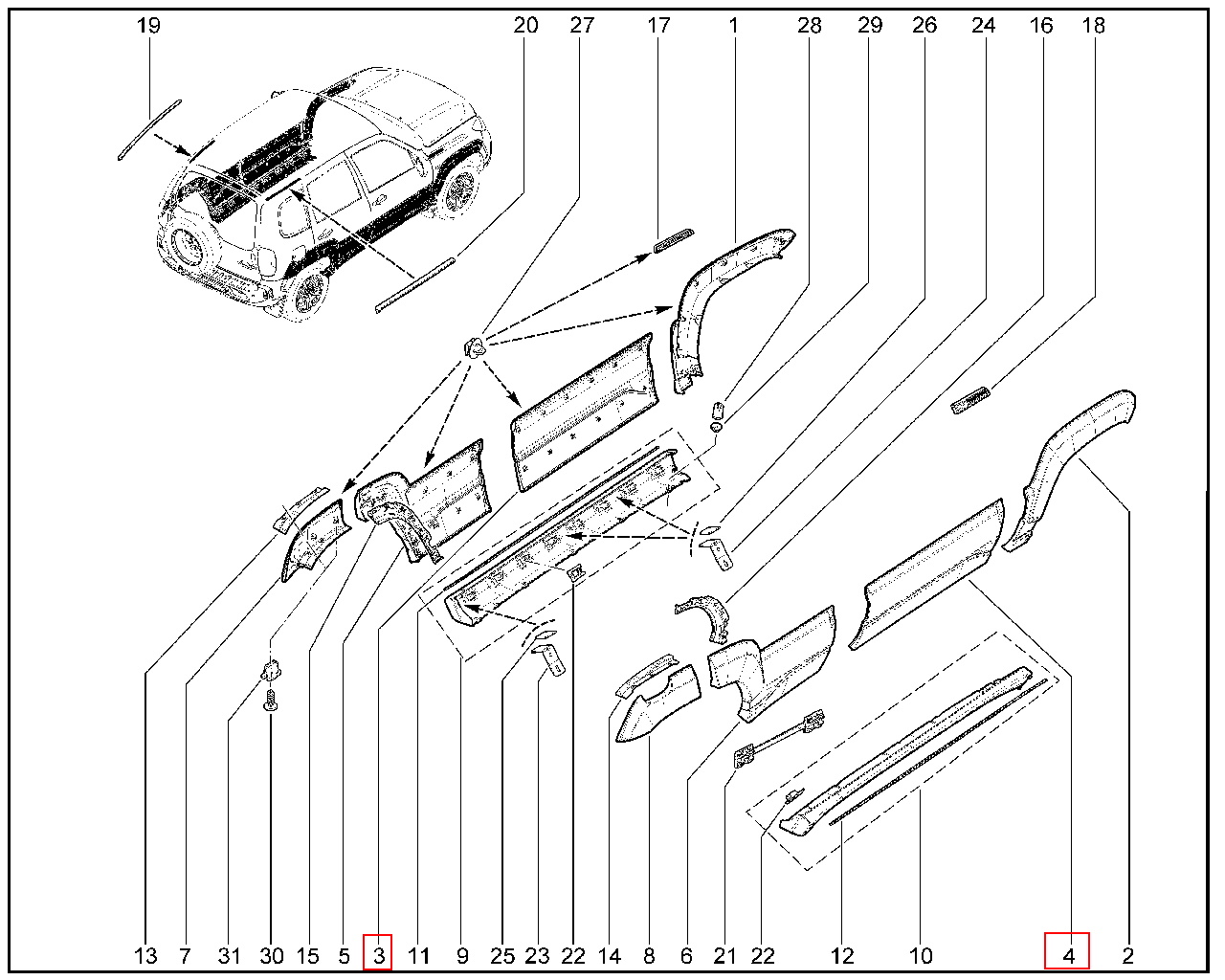 19 20 27 17 1 28 29 26 24 16 18

13 7 31 30 15 5 3 11 9 25 23 22 14 8 6 21 22 12 10 4 2