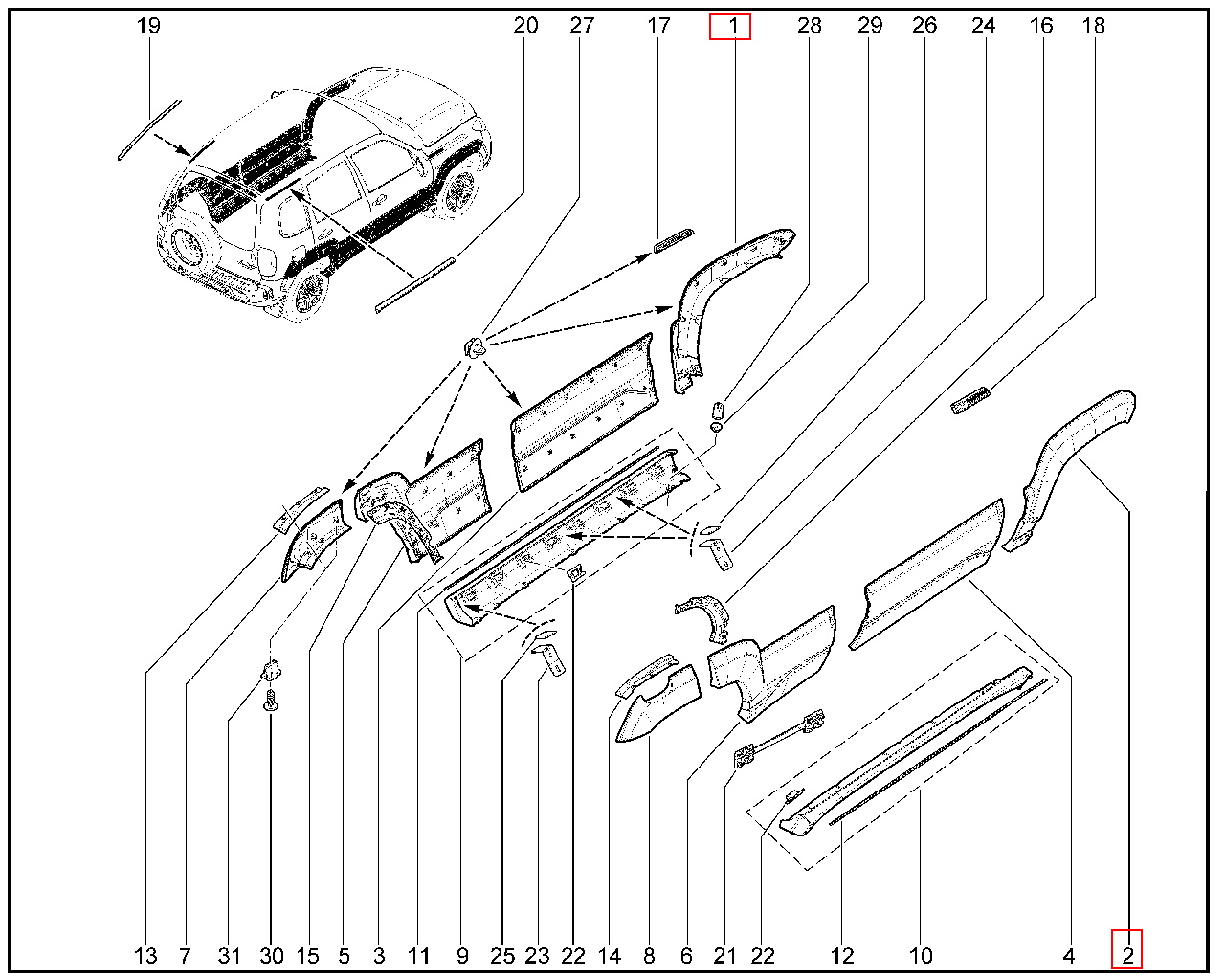 19 20 27 17 1 28 29 26 24 16 18

13 7 31 30 15 5 3 11 9 25 23 22 14 8 6 21 22 12 10 4 2