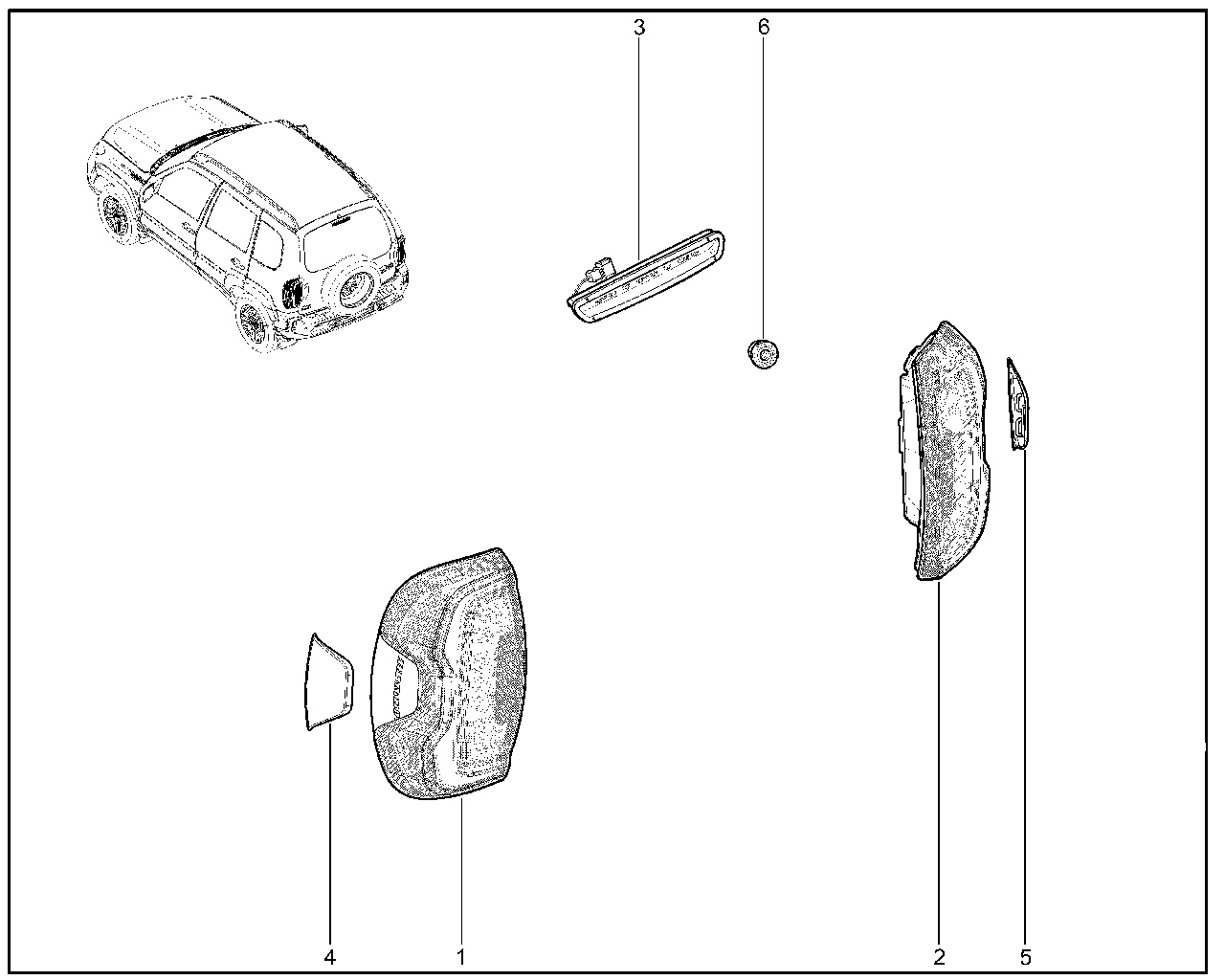 3
6
4
1
2
5