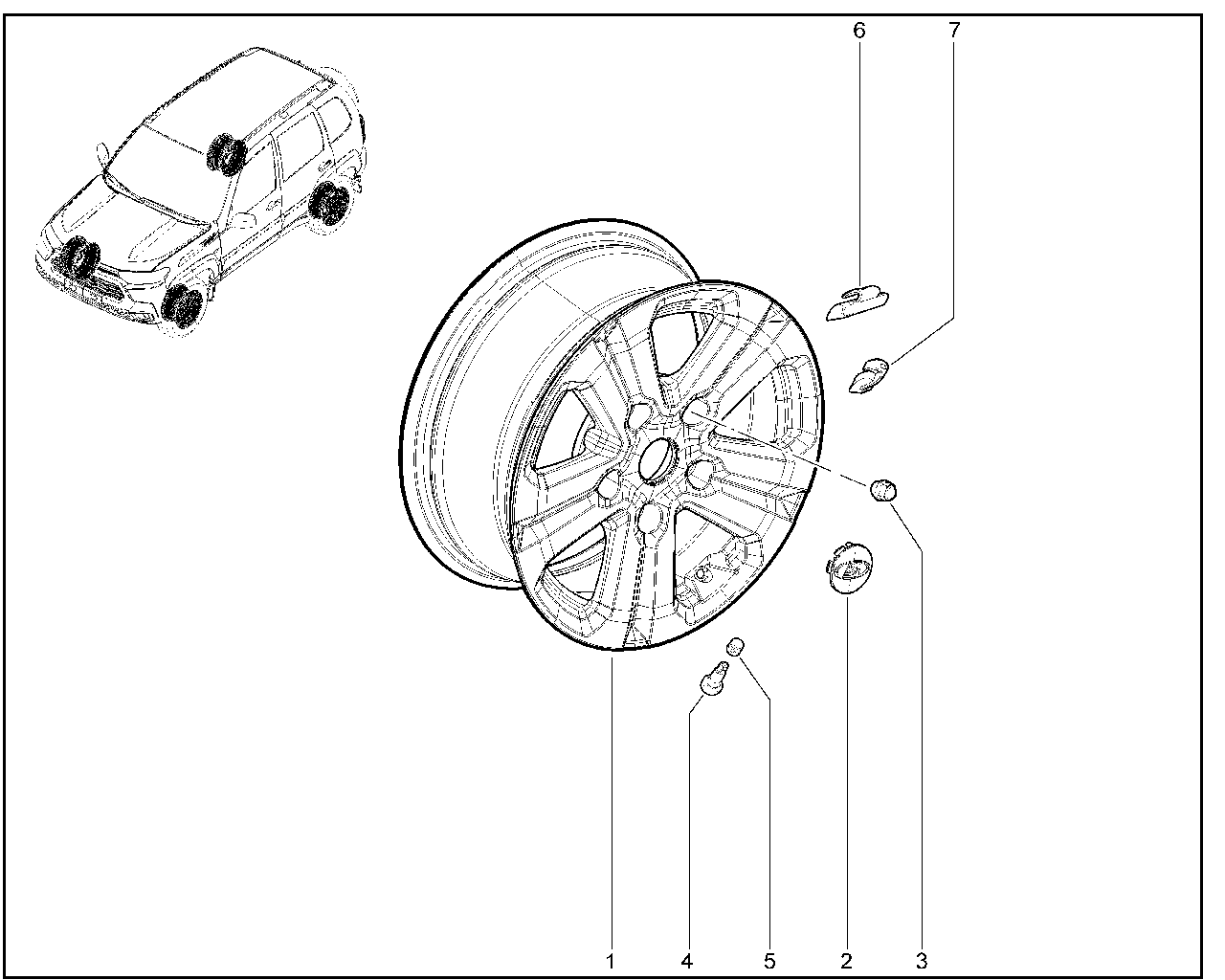 6
7
1
4
5
2
3