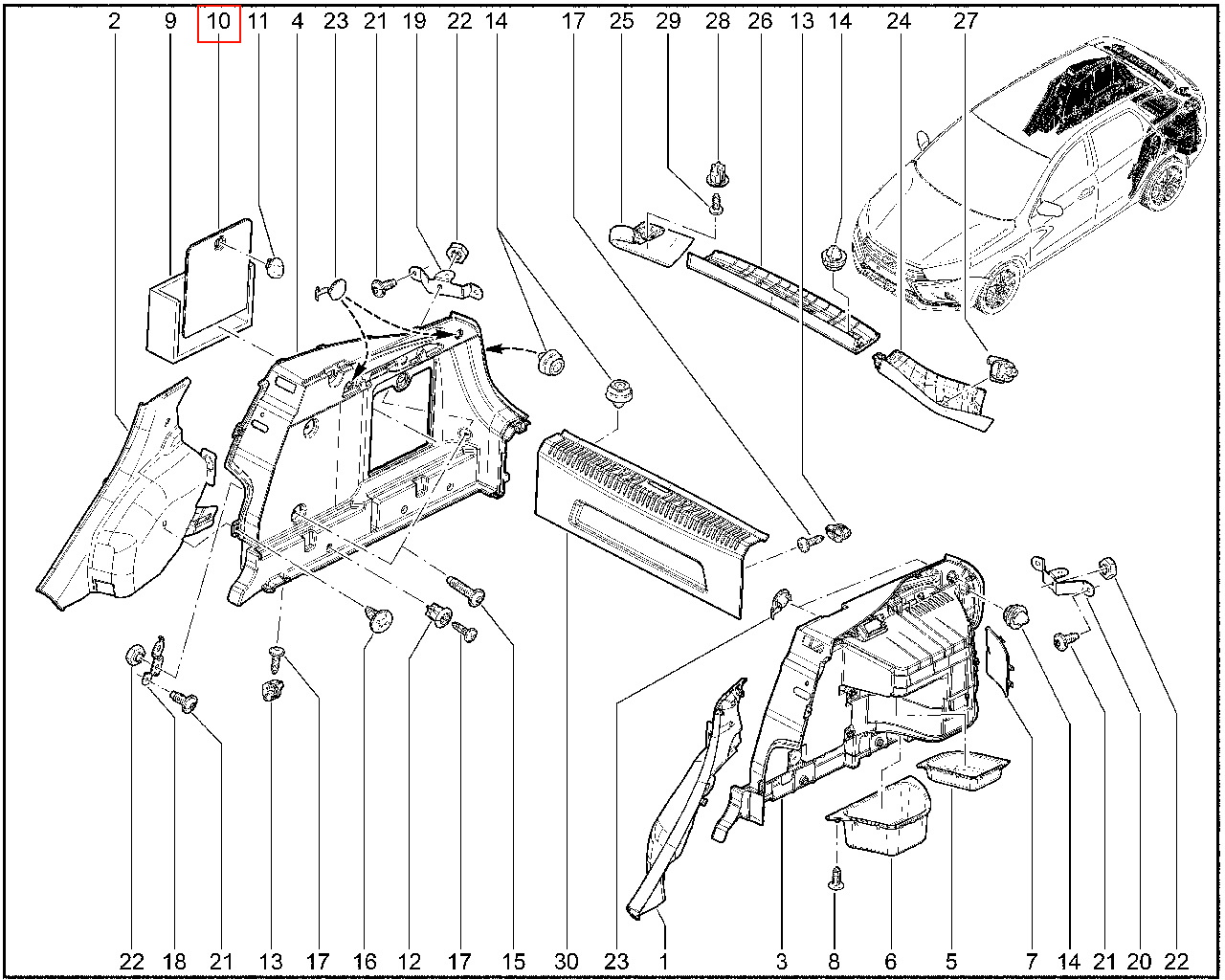 2 9 10 11 4 23 21 19 22 14 17 25 29 28 26 13 14 24 27

22 18 21 13 17 16 12 17 15 30 23 1 3 8 6 5 7 14 21 20 22