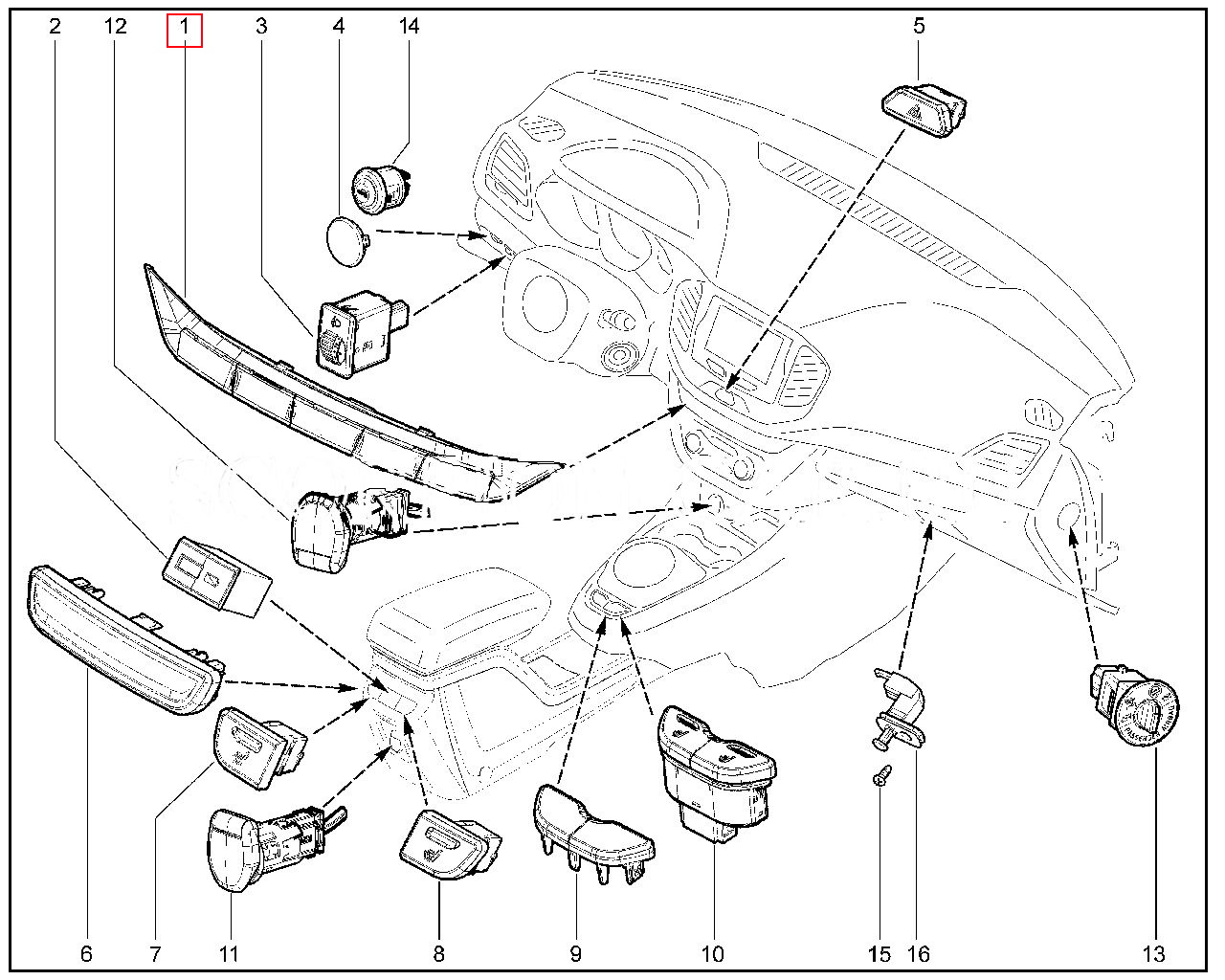 2
12
1
3
4
14
5
6
7
11
8
9
10
15
16
13