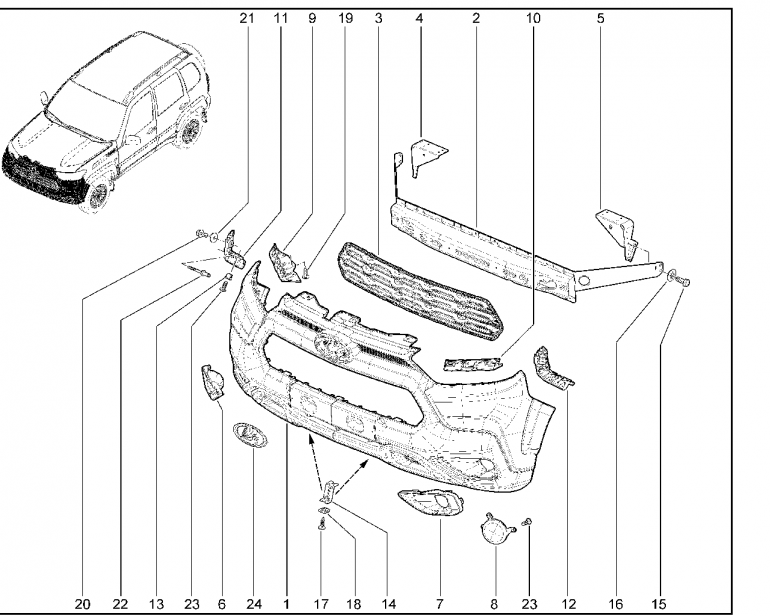 21 11 9 19 3 4 2 10 5

20 22 13 23 6 24 1 17 18 14 7 8 23 12 16 15