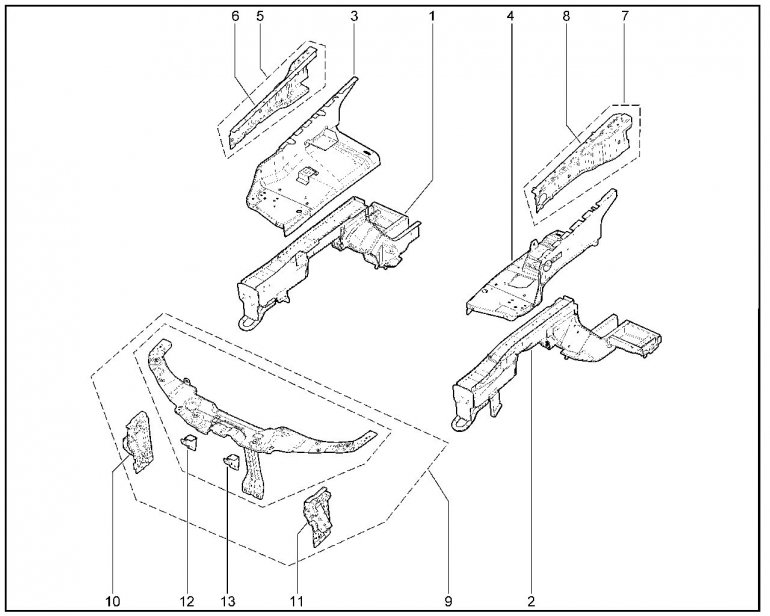 6 5 3 1 4 8 7

10 12 13 11 9 2