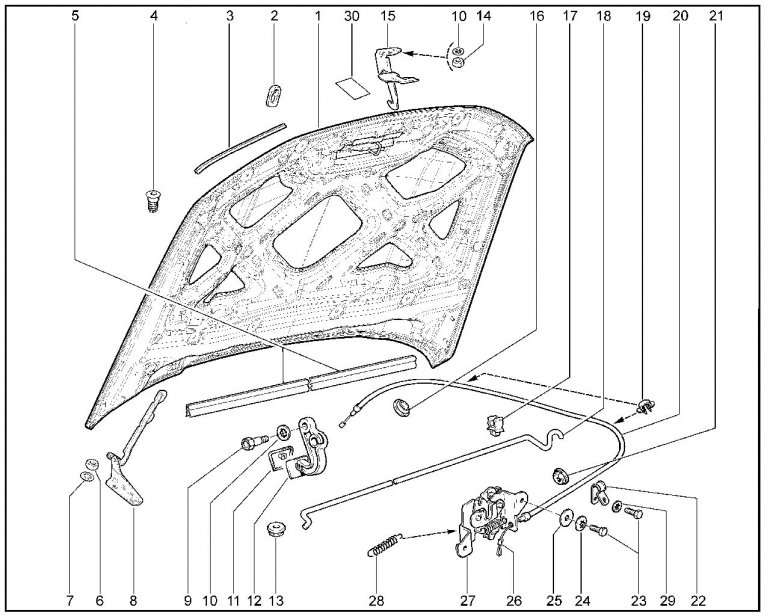 5 4 3 2 1 30 15 10 14 16 17 18 19 20 21

7 6 8 9 10 11 12 13 28 27 26 25 24 23 29 22